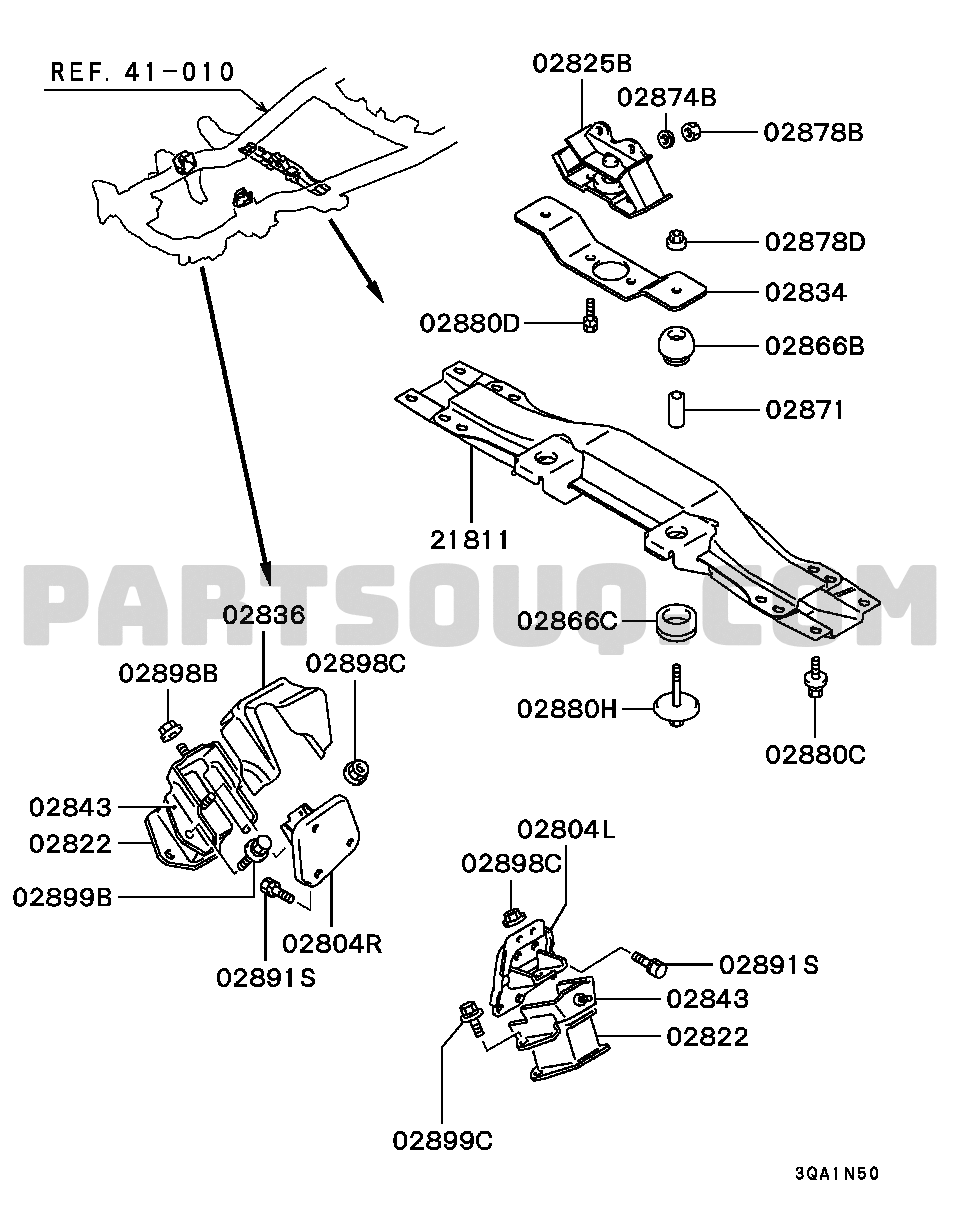 REF. 41-010

02825B
02874B
02878B
02878D
02834
02880D
02866B
02871
21811

PARTSOUQ.COM

02836
02898B
02898C
02866C
02880H
02880C
02843
02822
02899B
02804R
02891S
02804L
02898C
02891S
02843
02822
02899C

3QA1N50