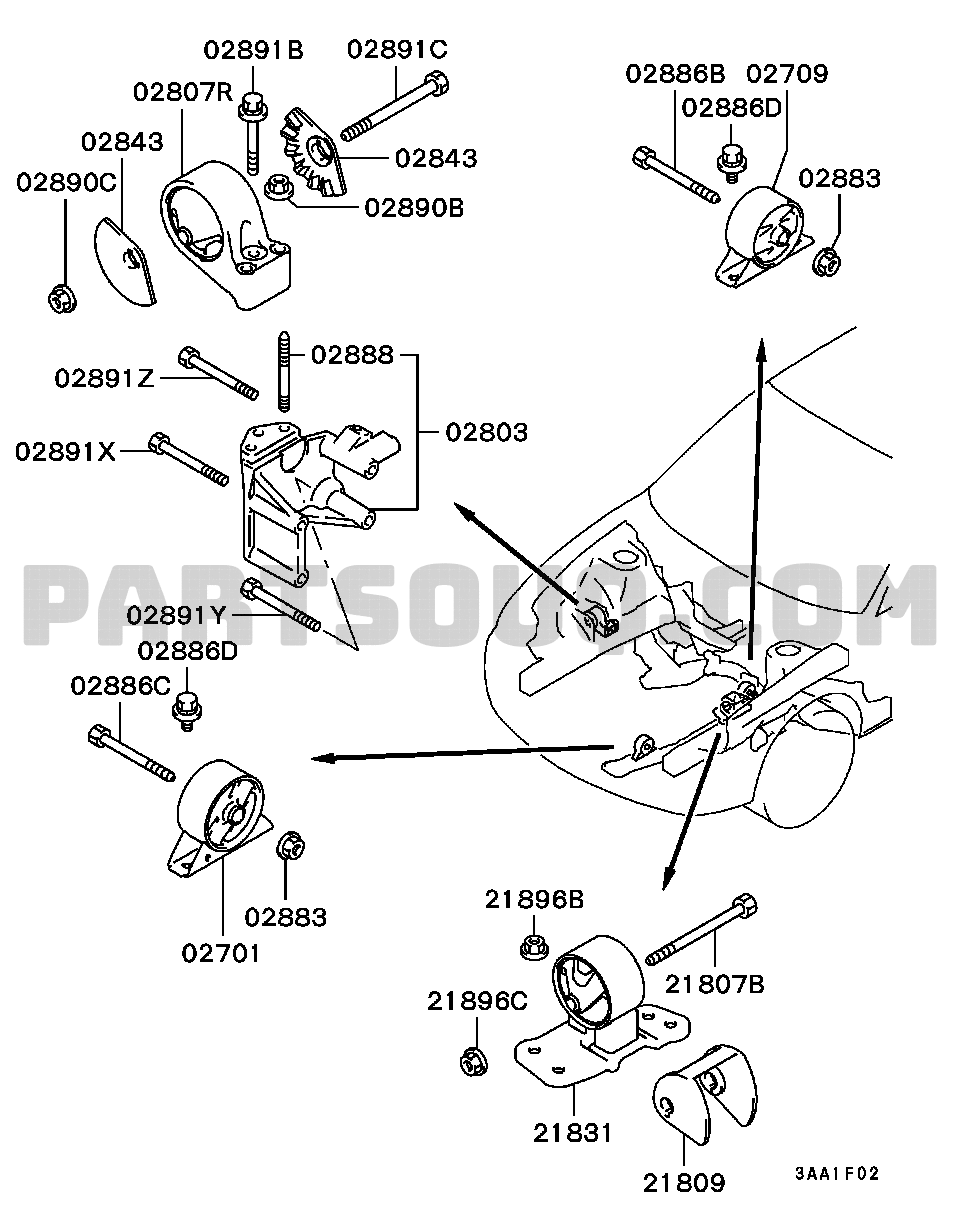 02891B
02891C
02807R
02843
02843
02890C
02890B
02886B
02709
02886D
02883
02888
02891Z
02803
02891X
PARTSOUQ.COM
02891Y
02886D
02886C
02883
02701
21896B
21807B
21896C
21831
21809
3AA1F02