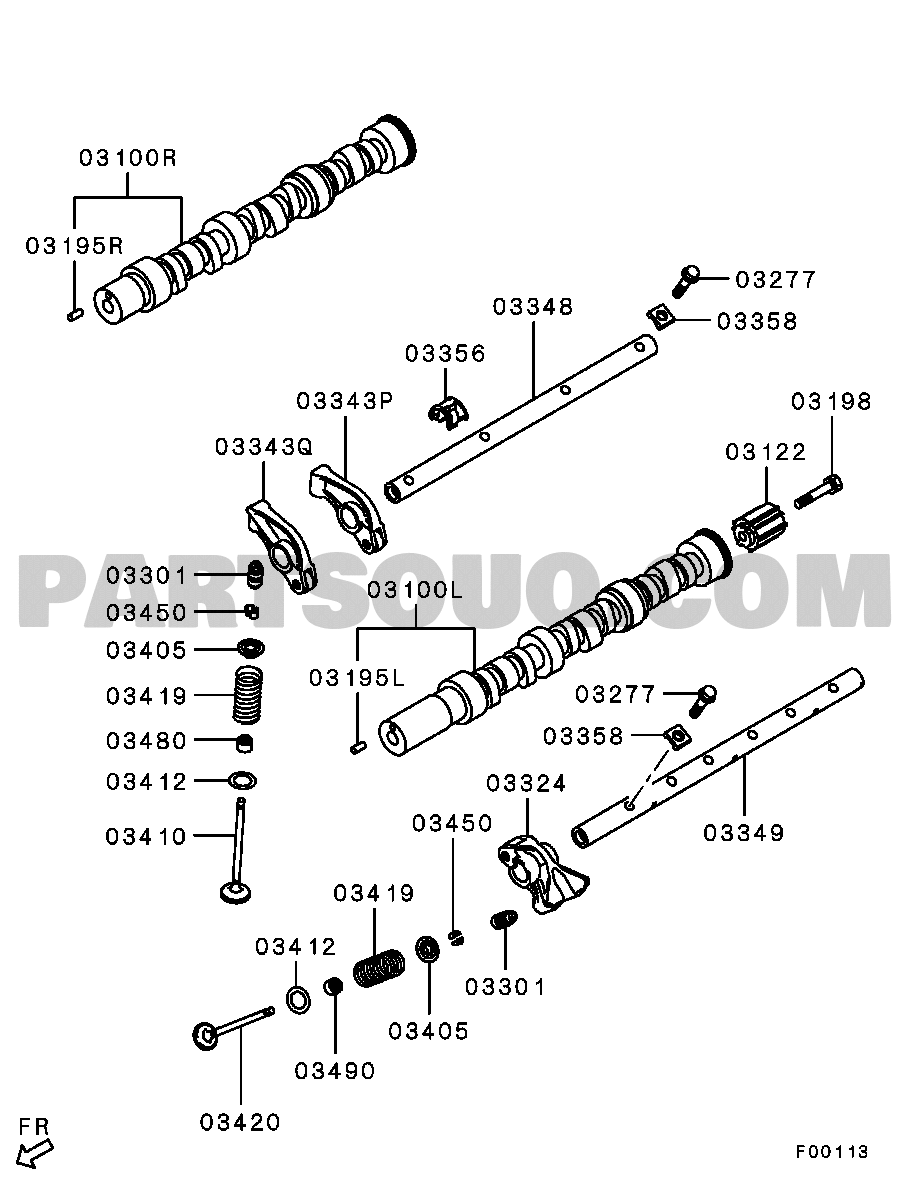 03100R
03195R
03277
03348
03358
03356
03343P
03198
03343Q
03122
PARTSOUQ.COM
03301
03100L
03450
03405
03195L
03419
03277
03480
03358
03412
03324
03410
03450
03349
03419
03412
03301
03405
03490
03420
FR
F00113