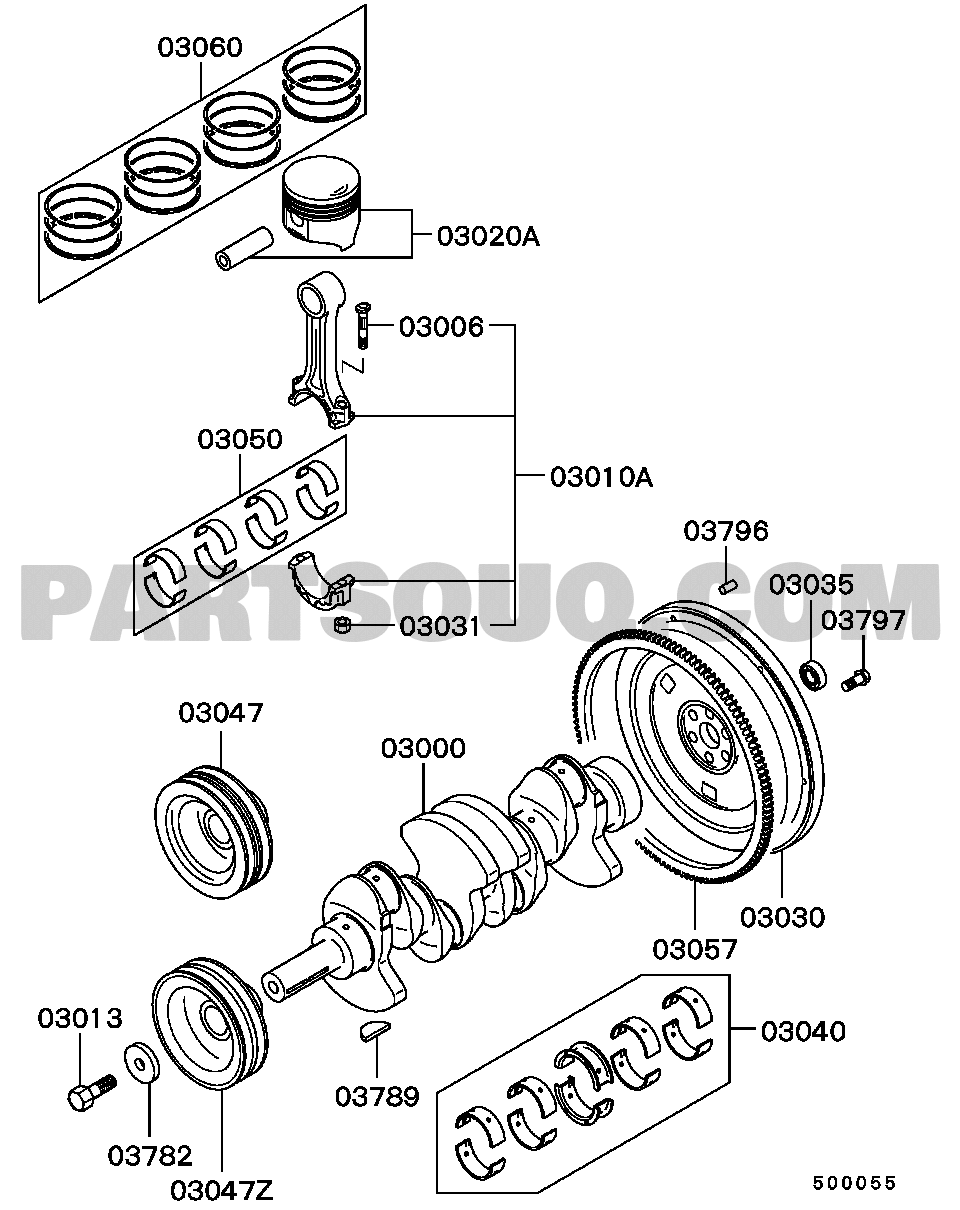 03060
03020A
03006
03050
03010A
03796
PARTSOUQ.COM
03035
03797
03031
03047
03000
03030
03057
03013
03040
03789
03782
03047Z
500055