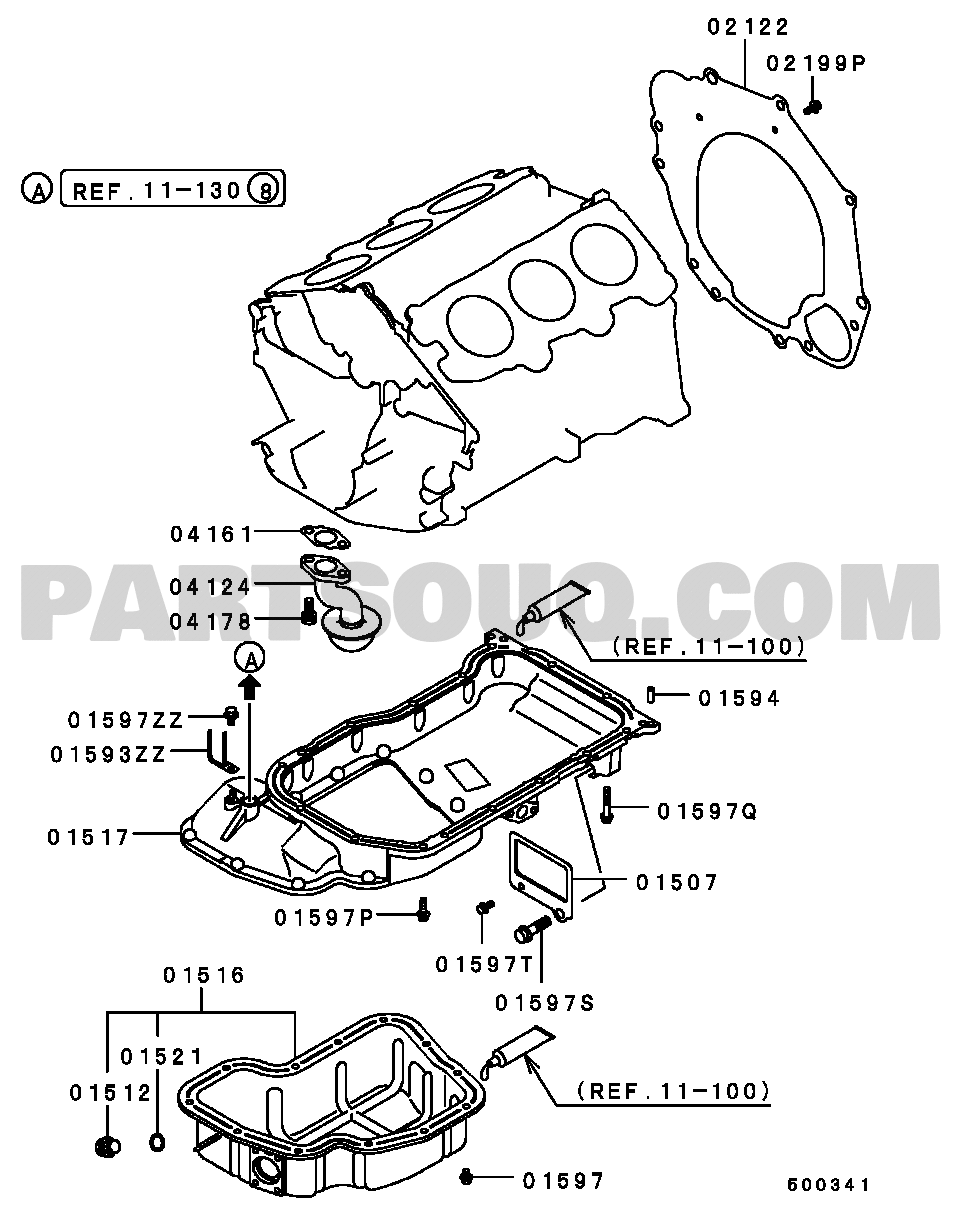 02122
02199P
A REF.11-130 8
04161
04124
04178
PARTSOUQ.COM
(REF.11-100)
A
01594
01597ZZ
01593ZZ
01597Q
01517
01507
01597P
01597T
01597S
01516
01521
01512
(REF.11-100)
01597
500341