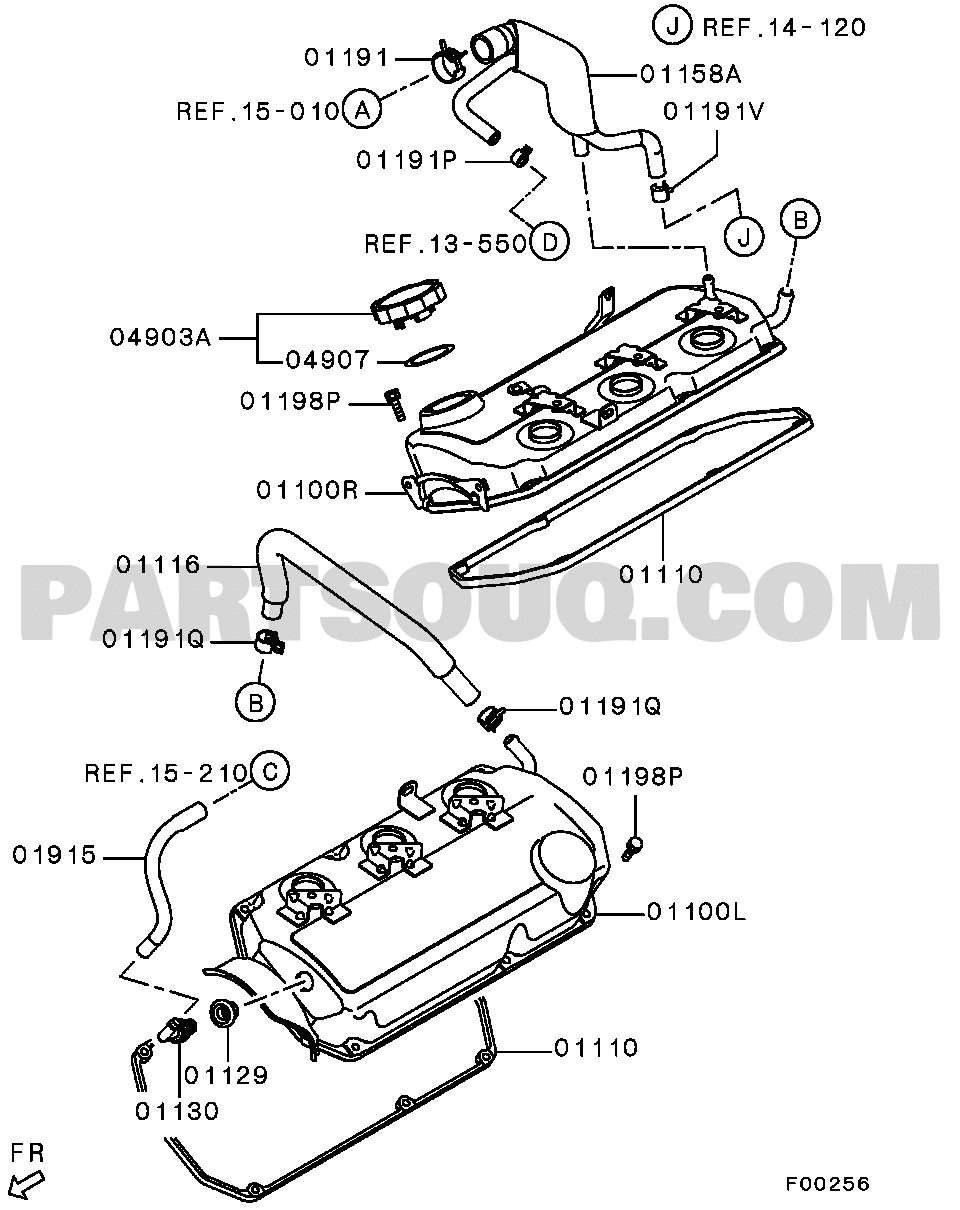 J REF.14-120
01191
01158A
REF.15-010 A
01191V
01191P
REF.13-550 D
J
B
04903A
04907
01198P
01100R
01116
01110
PARTSOUQ.COM
01191Q
B
01191Q
REF.15-210 C
01198P
01915
01100L
01110
01129
01130
FR
F00256