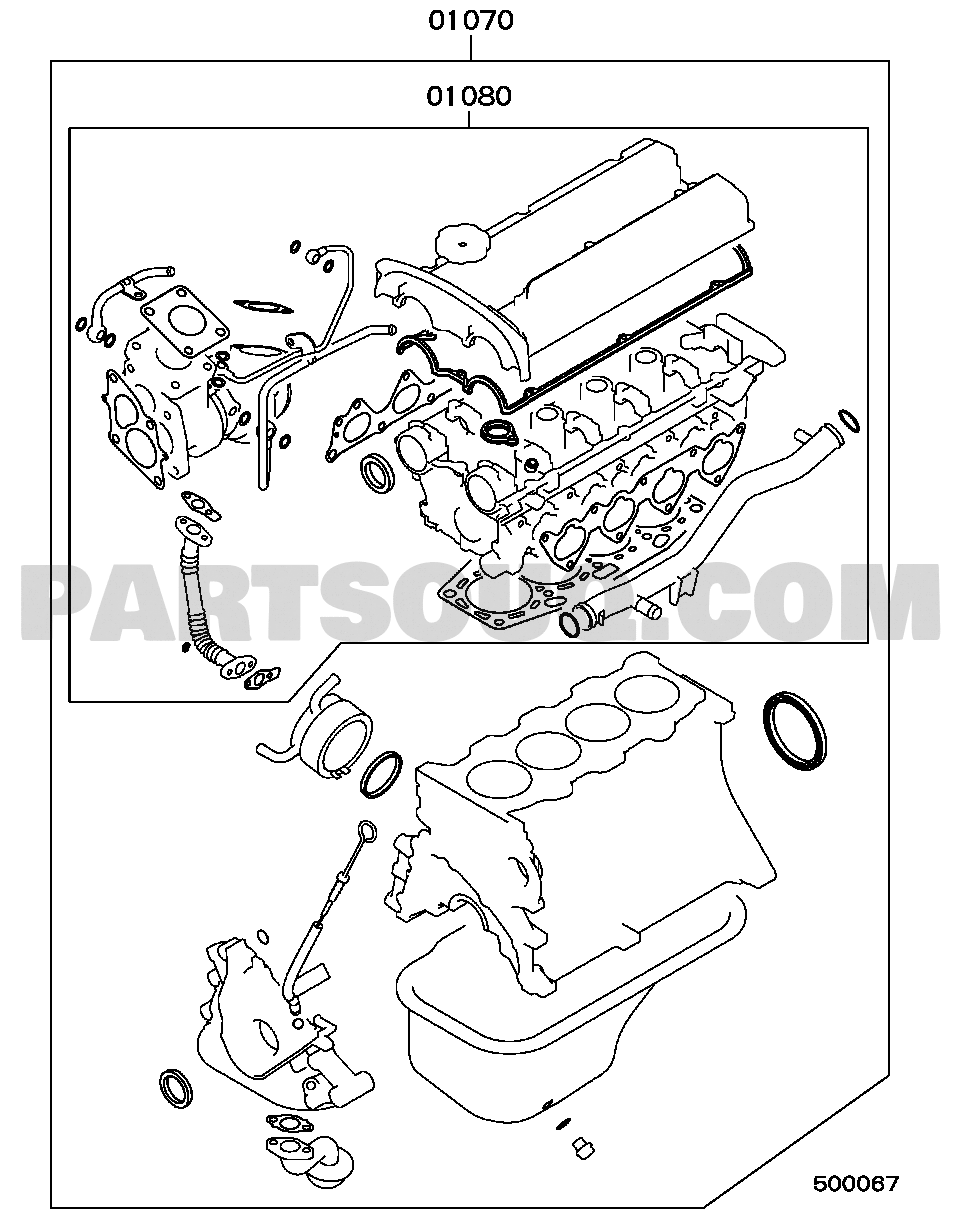 01070

01080

PARTSOUQ.COM

500067