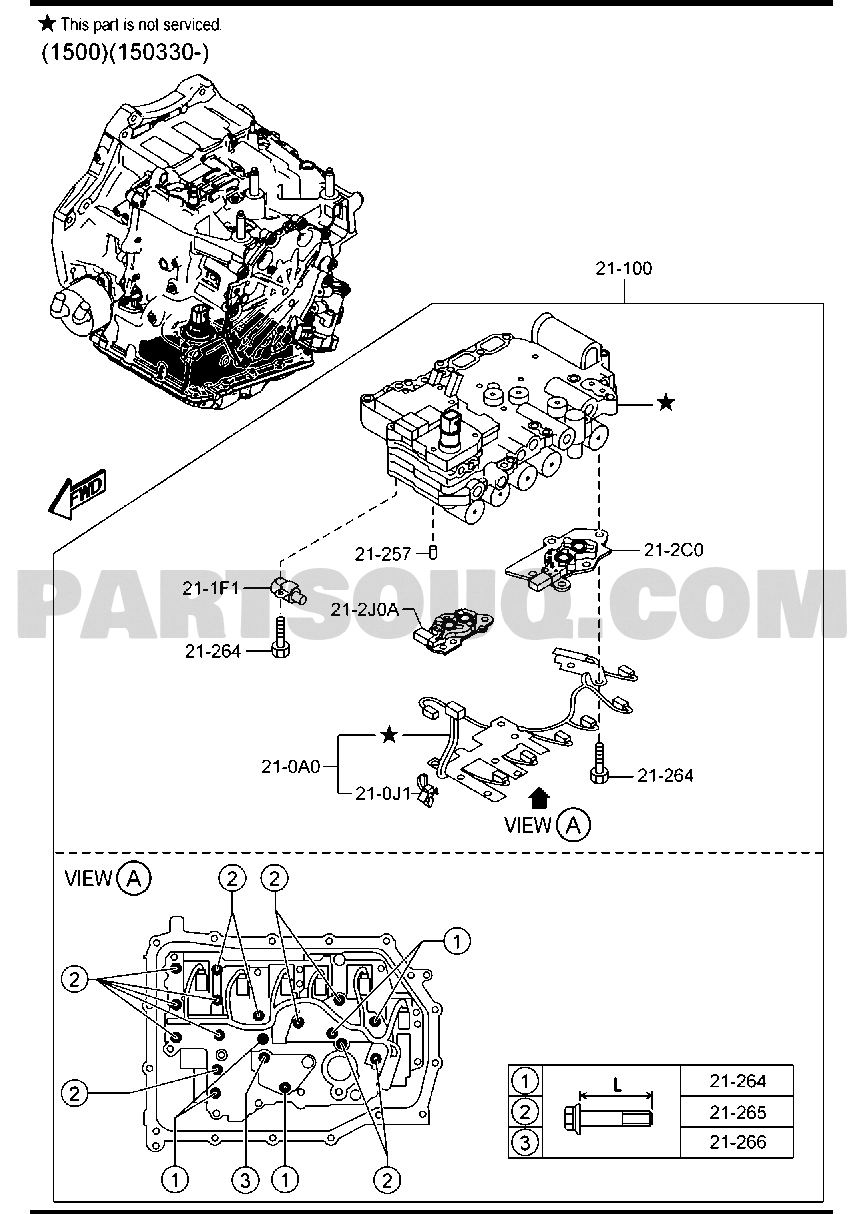 ★ This part is not serviced.
(1500)(150330-)

21-100

★

FWD

21-257

21-2C0

21-1F1

21-2J0A

21-264

PARTSOUQ.COM

★

21-0A0

21-0J1

21-264

VIEW A

VIEW A

2 2

1

2

2

1 3 1 2

| 1 | L | 21-264 |
|---|---|---|
| 2 | | 21-265 |
| 3 | | 21-266 |