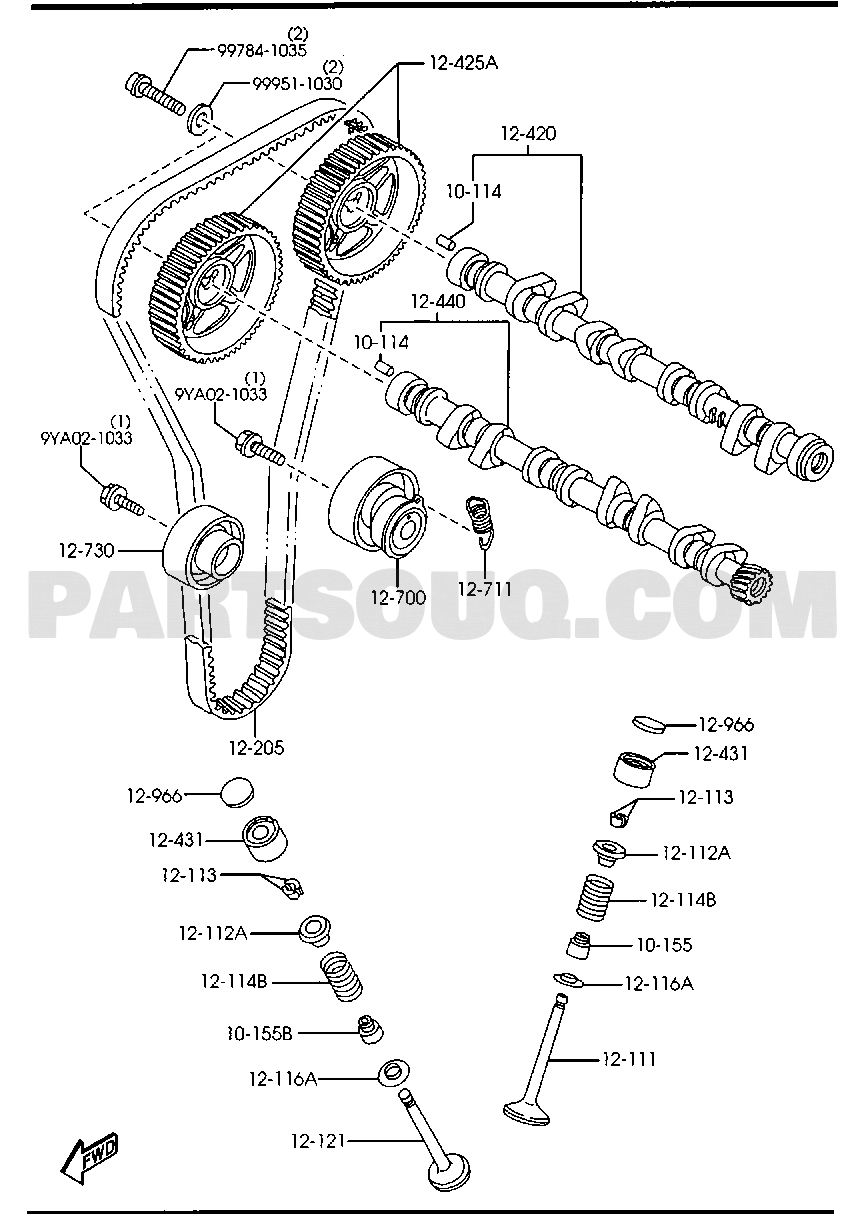 (2)
99784-1035
(2)
99951-1030
12-425A
12-420
10-114
12-440
10-114
(1)
9YA02-1033
(1)
9YA02-1033
12-730
12-700
12-711
PARTSOUQ.COM
12-205
12-966
12-431
12-113
12-112A
12-114B
10-155
12-116A
12-111
12-966
12-431
12-113
12-112A
12-114B
10-155B
12-116A
12-121
FWD