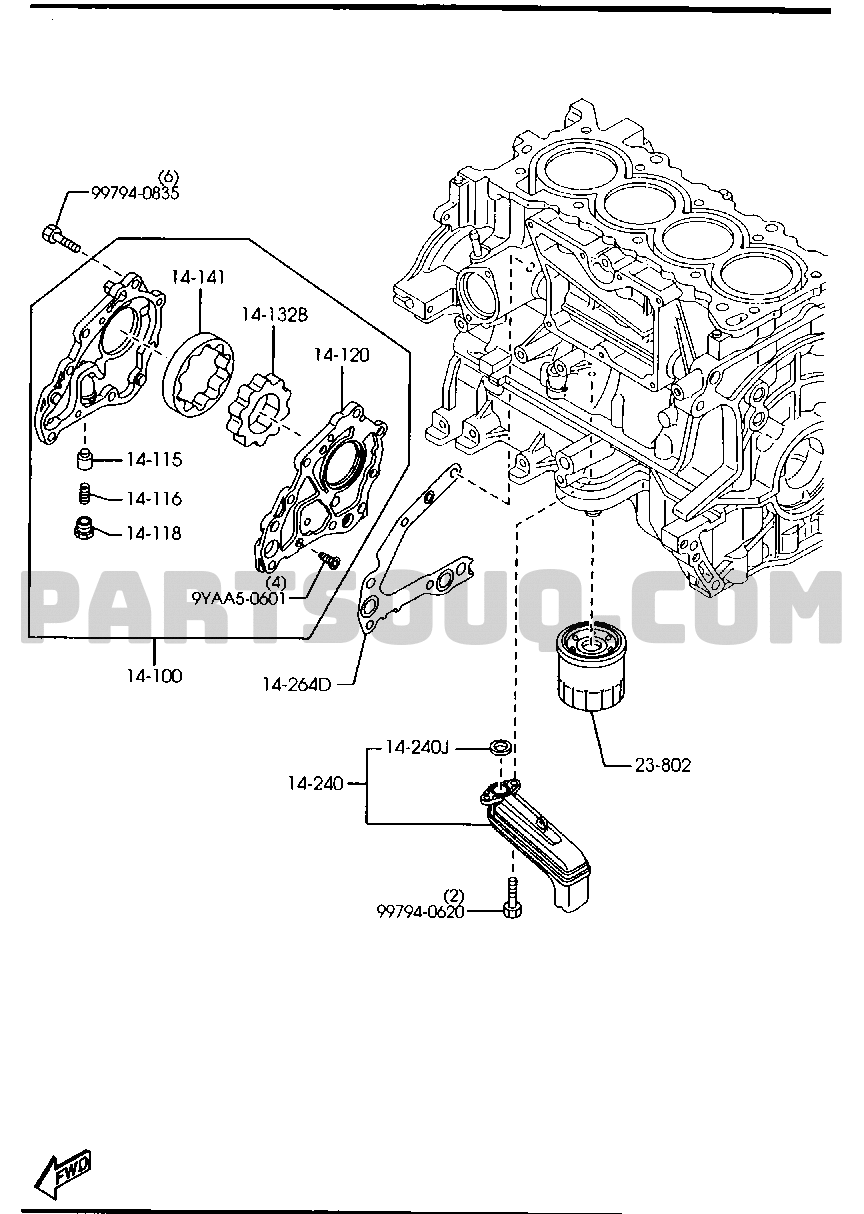 (6)
99794-0835

14-141

14-132B

14-120

14-115

14-116

14-118

(4)
9YAA5-0601

14-100

14-264D

PARTSOUQ.COM

14-240J

14-240

23-802

(2)
99794-0620

FWD