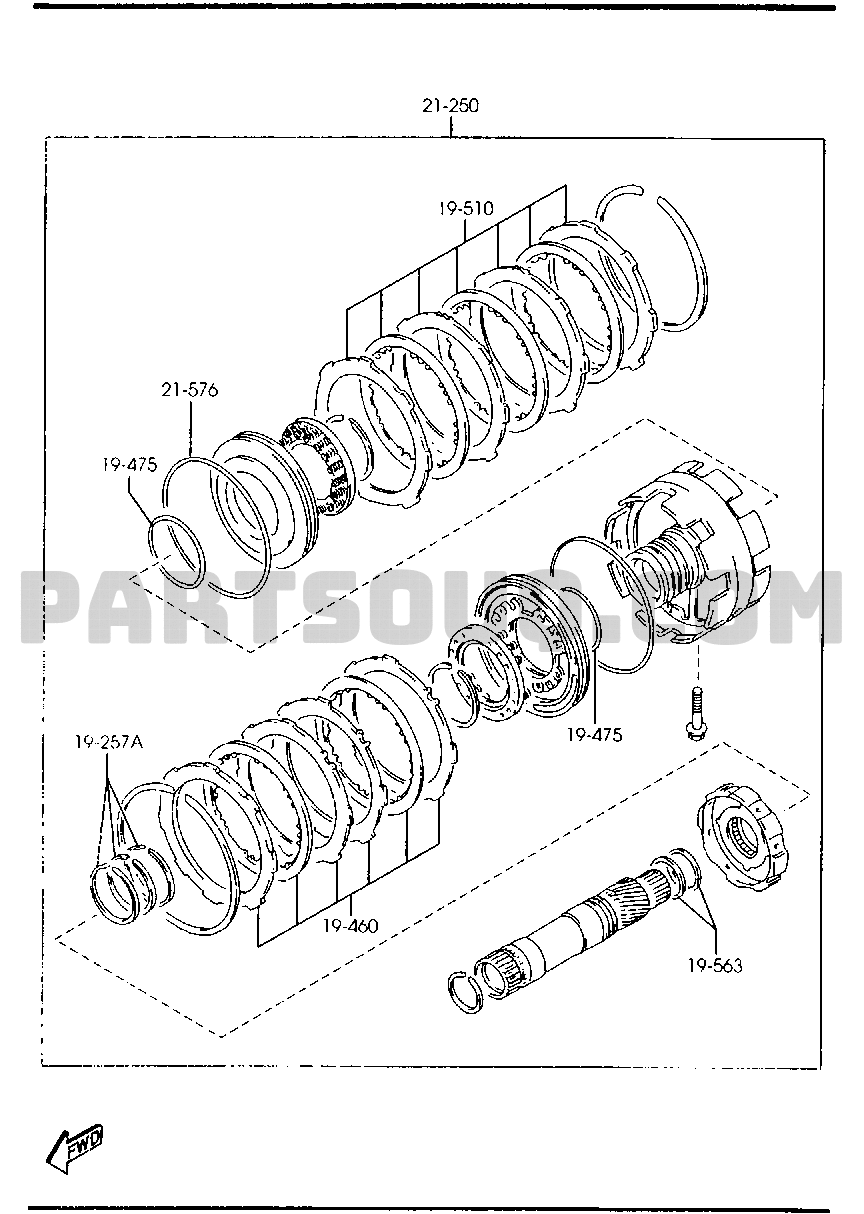 21-250

19-510

21-576

19-475

PARTSOUQ.COM

19-475

19-257A

19-460

19-563

FWD