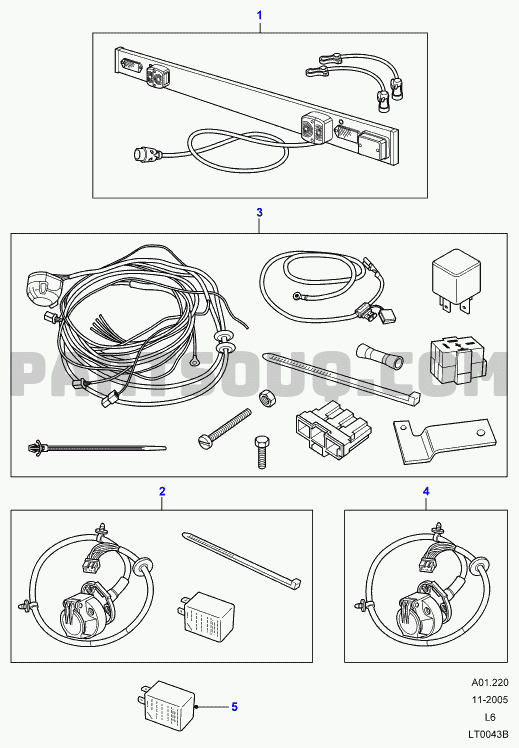 1

3

PARTSOUQ.COM

2

4

5

A01.220
11-2005
L6
LT0043B