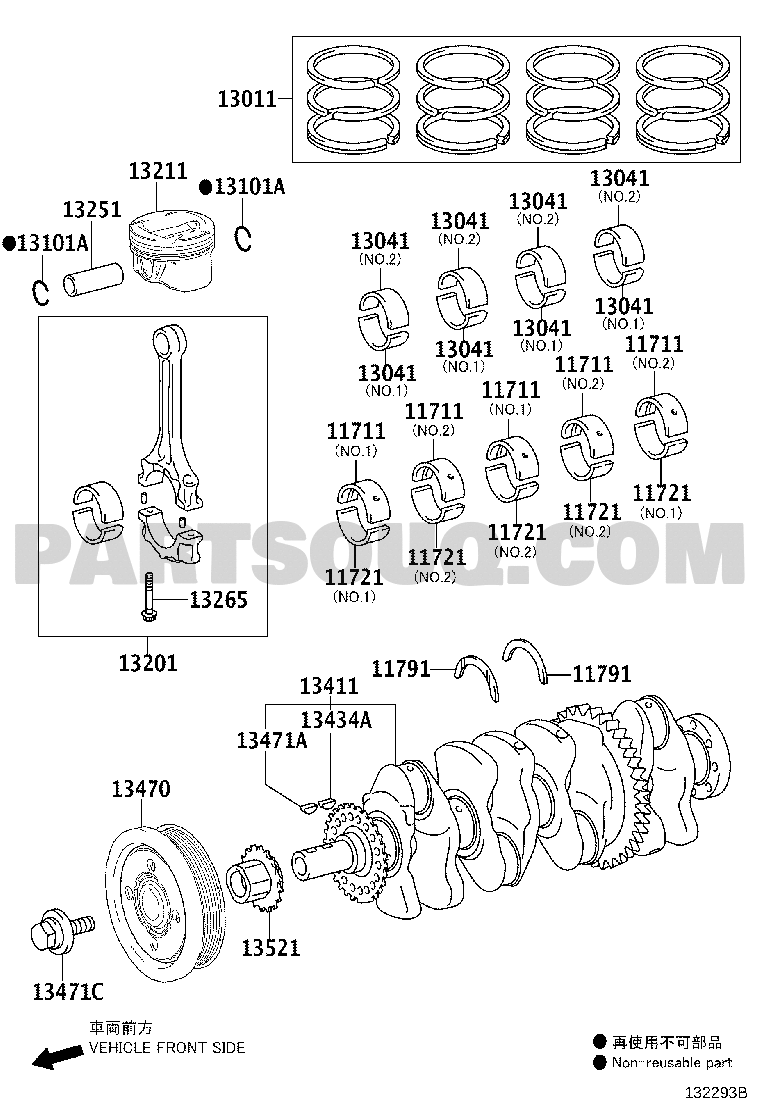 13011

13211
●13101A
13251
●13101A

13041 (NO.2)
13041 (NO.2)
13041 (NO.2)
13041 (NO.2)
13041 (NO.1)
13041 (NO.1)
13041 (NO.1)
13041 (NO.1)

11711 (NO.1)
11711 (NO.2)
11711 (NO.1)
11711 (NO.2)
11711 (NO.2)
11721 (NO.1)
11721 (NO.2)
11721 (NO.2)
11721 (NO.2)
11721 (NO.1)

PARTSOUQ.COM

13265
13201

11791
11791
13411
13434A
13471A
13470
13521
13471C

車両前方
VEHICLE FRONT SIDE

● 再使用不可部品
● Non-reusable part

132293B