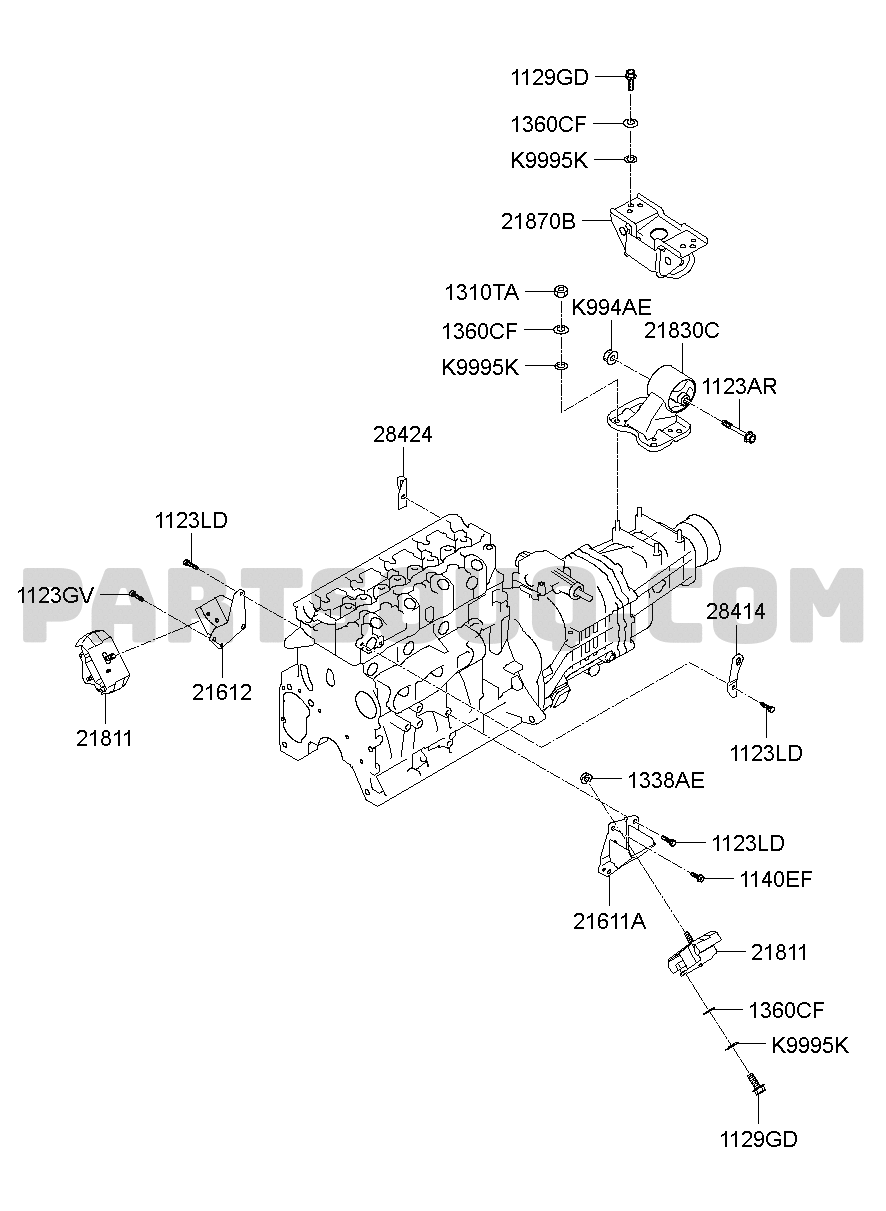 1129GD
1360CF
K9995K
21870B
1310TA
K994AE
1360CF
21830C
K9995K
1123AR
28424
1123LD
1123GV
PARTSOUQ.COM
28414
21612
21811
1123LD
1338AE
1123LD
1140EF
21611A
21811
1360CF
K9995K
1129GD