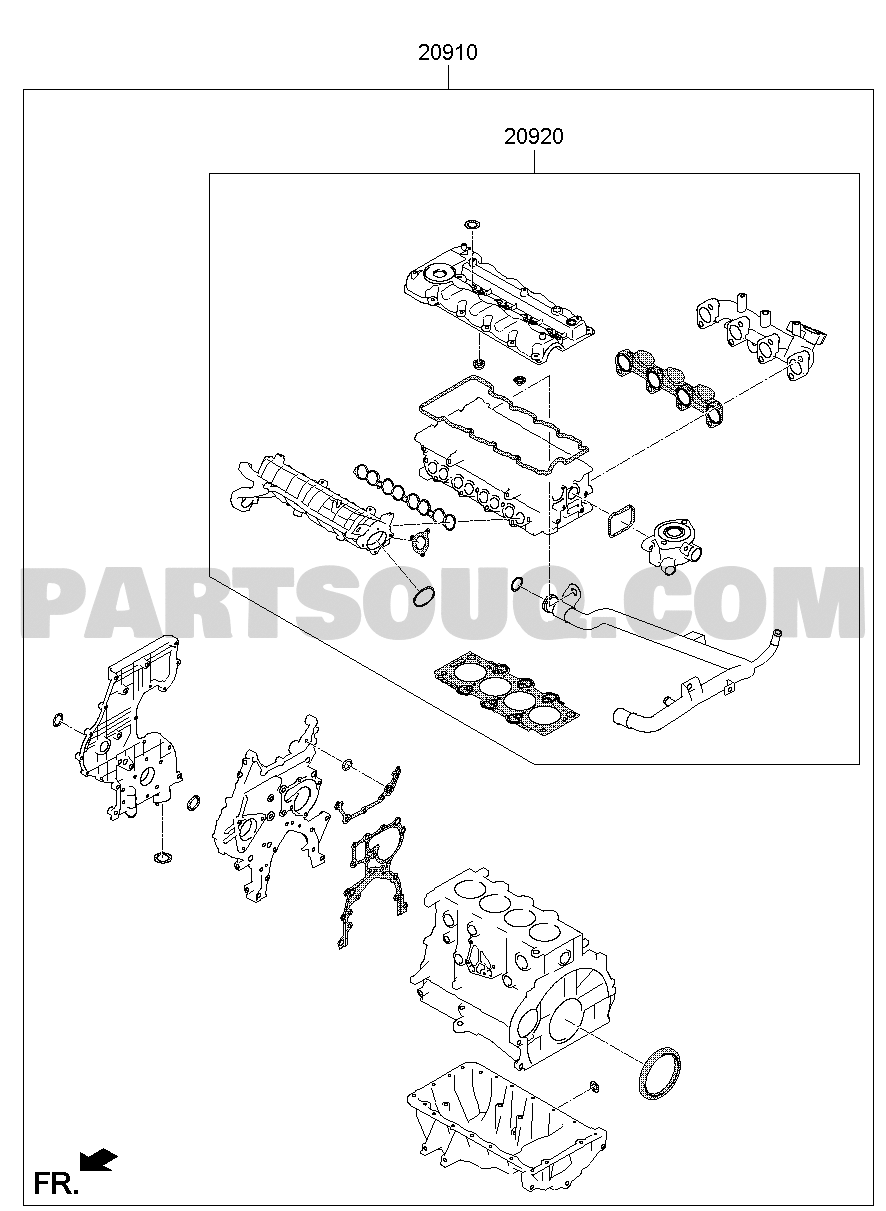 20910

20920

PARTSOUQ.COM

FR.