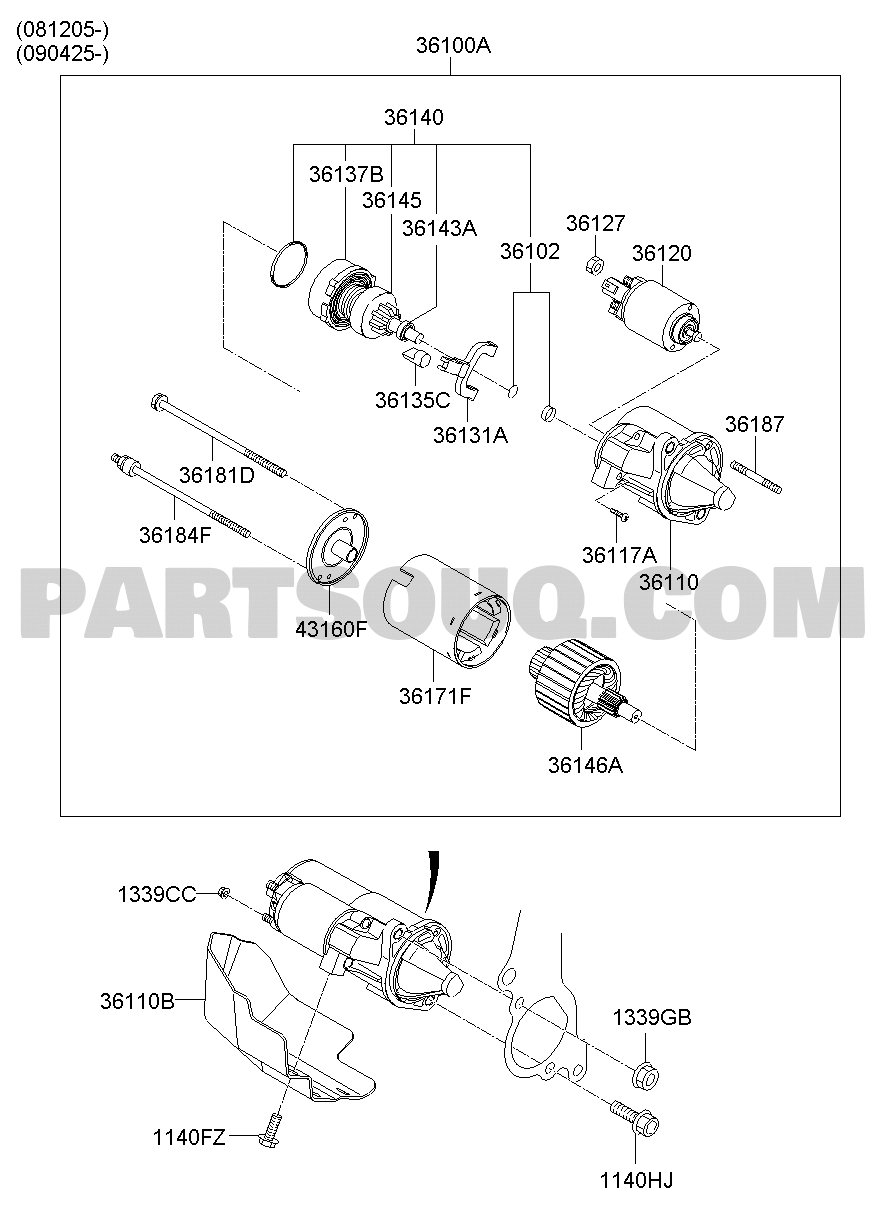 (081205-)
(090425-)

36100A

36140
36137B
36145
36143A
36102
36127
36120
36135C
36131A
36187
36181D
36184F
36117A
36110
PARTSOUQ.COM
43160F
36171F
36146A

1339CC
36110B
1339GB
1140FZ
1140HJ