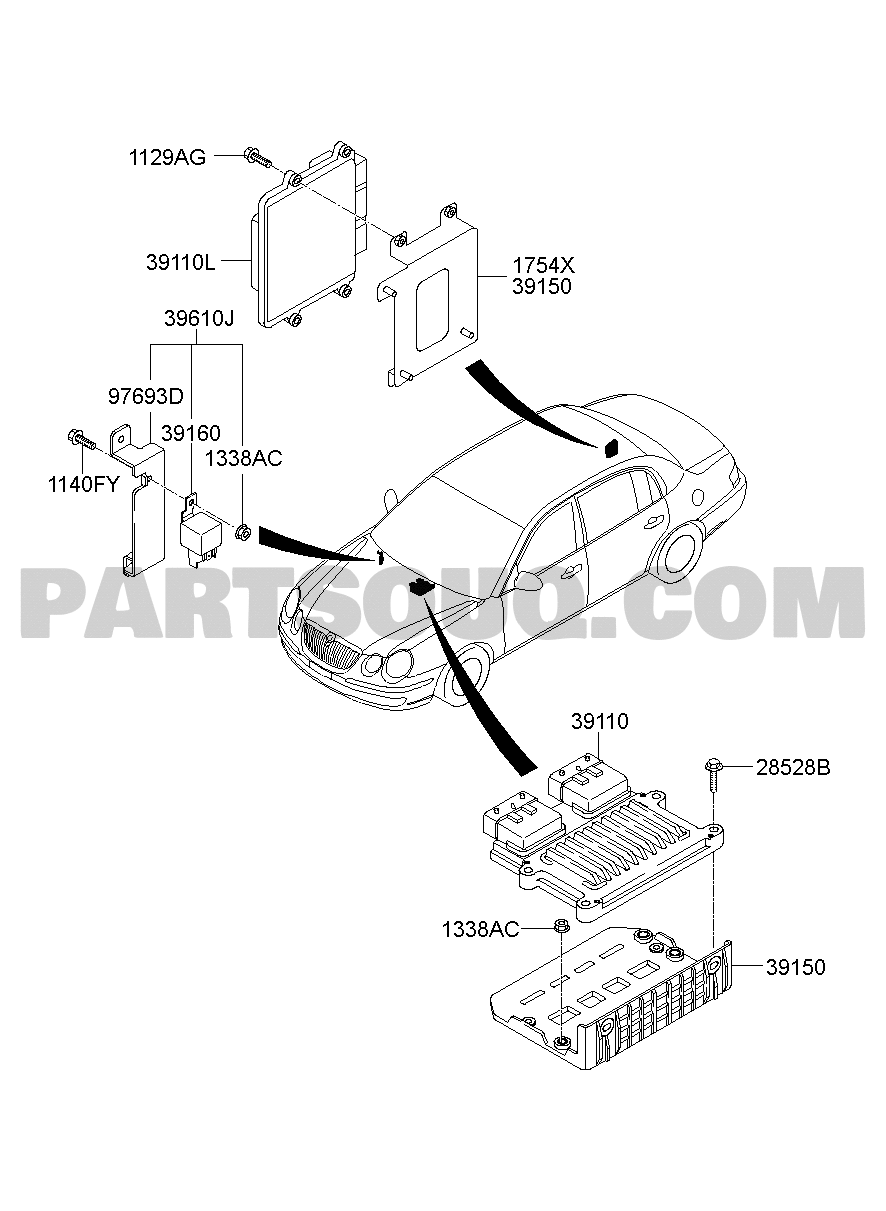 1129AG

39110L

1754X
39150

39610J

97693D

39160

1338AC

1140FY

PARTSOUQ.COM

39110

28528B

1338AC

39150