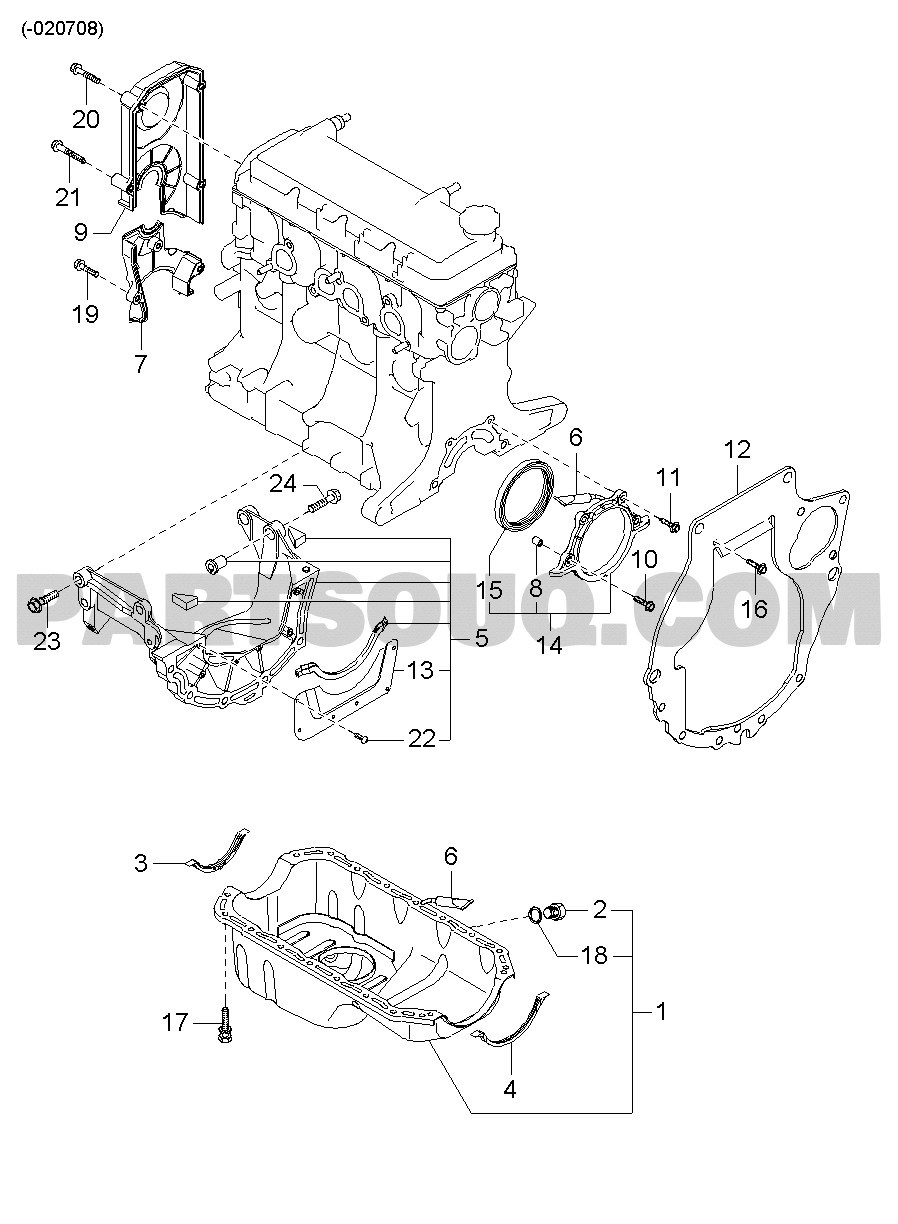 (-020708)

20

21

9

19

7

24

6

11

12

15

8

10

16

23

5

14

13

22

PARTSOUQ.COM

3

6

2

18

1

17

4