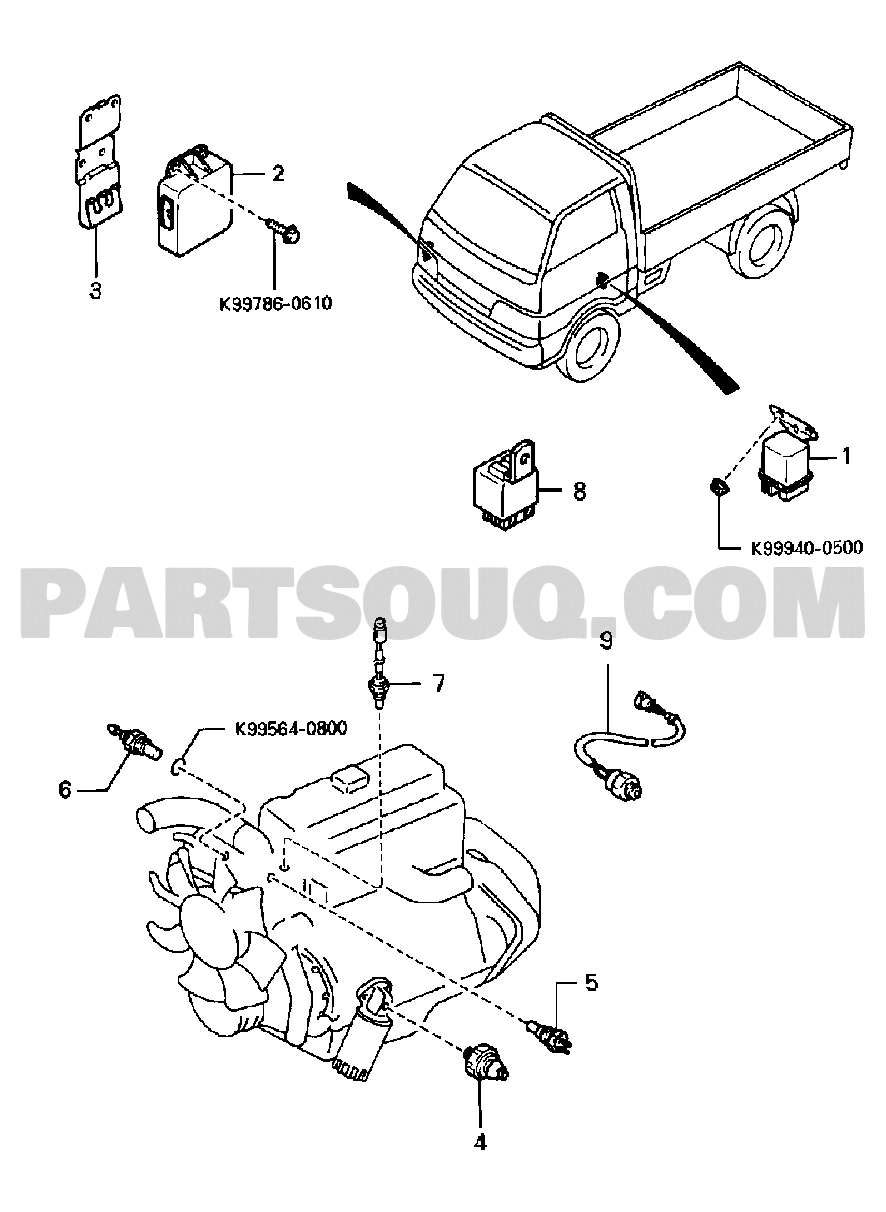 2
3
K99786-0610
1
8
K99940-0500
PARTSOUQ.COM
9
7
K99564-0800
6
5
4