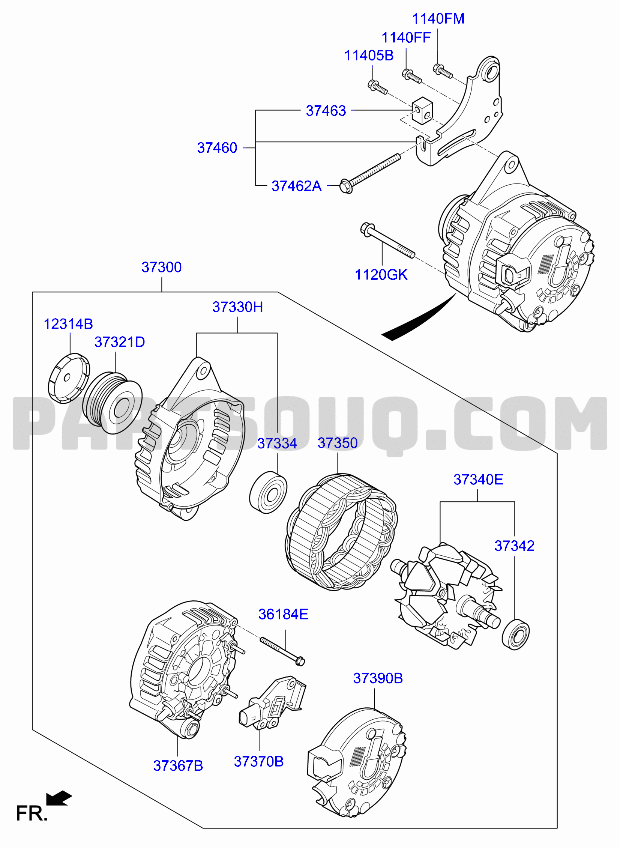 1140FM
1140FF
11405B
37463
37460
37462A
1120GK
37300
37330H
12314B
37321D
PARTSOUQ.COM
37334
37350
37340E
37342
36184E
37390B
37367B
37370B
FR.