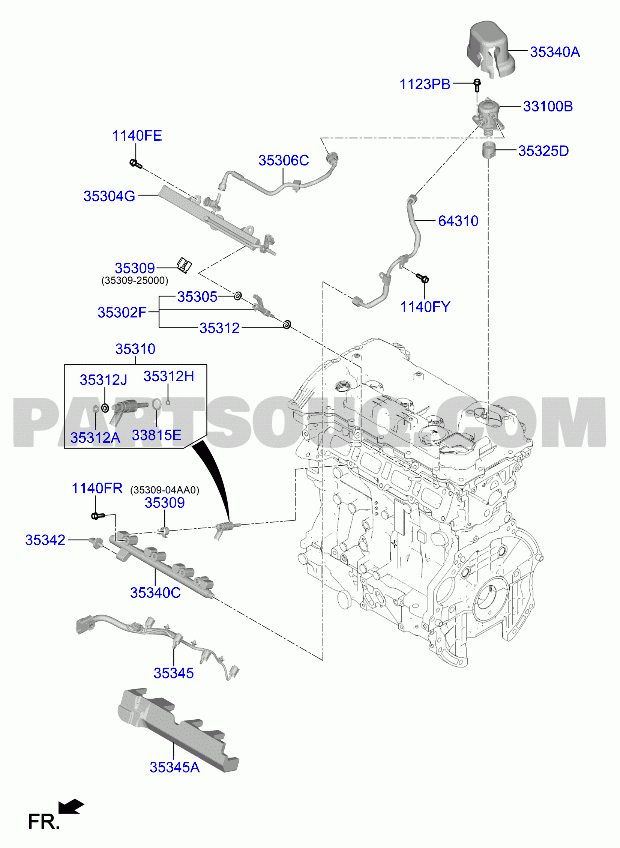 35340A
1123PB
33100B
35325D
1140FE
35306C
35304G
64310
35309
(35309-25000)
1140FY
35305
35302F
35312
35310
35312J
35312H
35312A
33815E
PARTSOUQ.COM
1140FR
(35309-04AA0)
35309
35342
35340C
35345
35345A
FR.