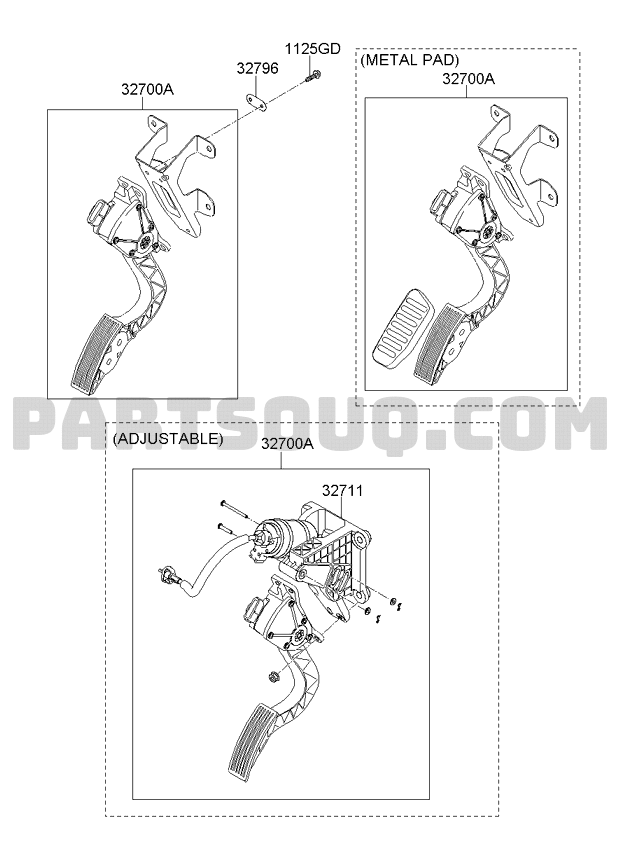 1125GD
32796
32700A
(METAL PAD)
32700A
PARTSOUQ.COM
(ADJUSTABLE)
32700A
32711