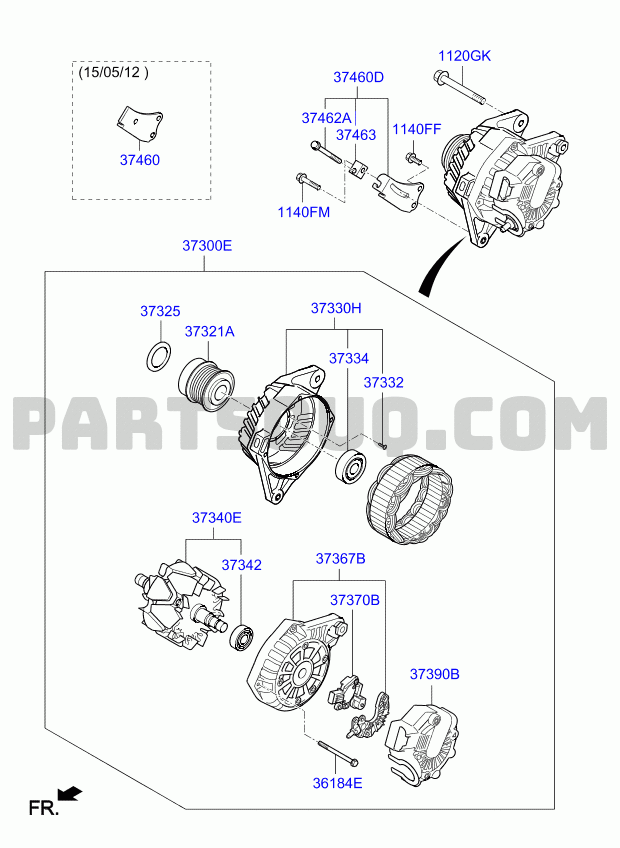 (15/05/12 )
37460
37460D
1120GK
37462A
37463
1140FF
1140FM
37300E
37325
37321A
37330H
37334
37332
PARTSOUQ.COM
37340E
37342
37367B
37370B
37390B
36184E
FR.