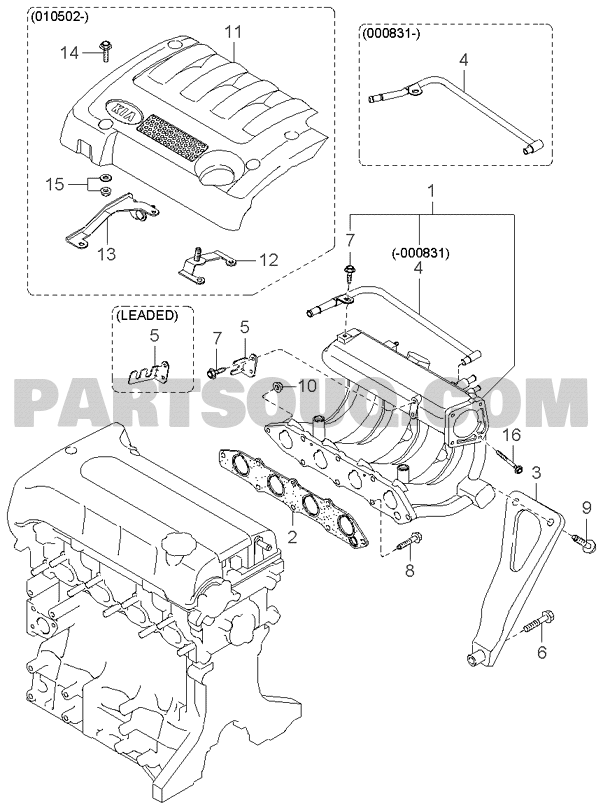 (010502-)
14
11
KIA
15
13
12
(000831-)
4
1
7
(-000831)
4
(LEADED)
5
7
5
10
PARTSOUQ.COM
16
3
9
2
8
6