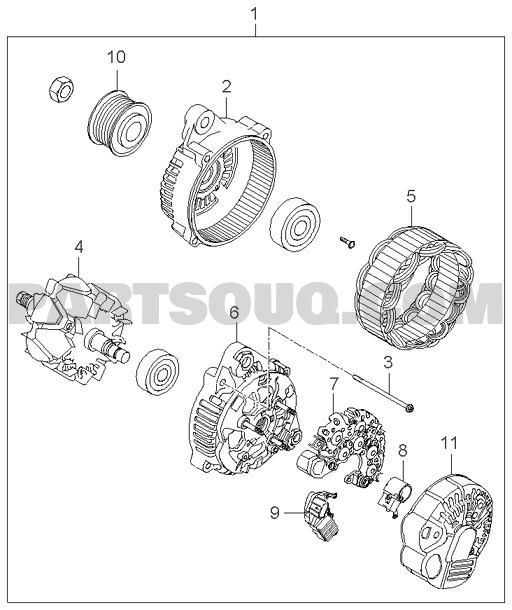 1
10
2
5
4
PARTSOUQ.COM
6
3
7
8
11
9