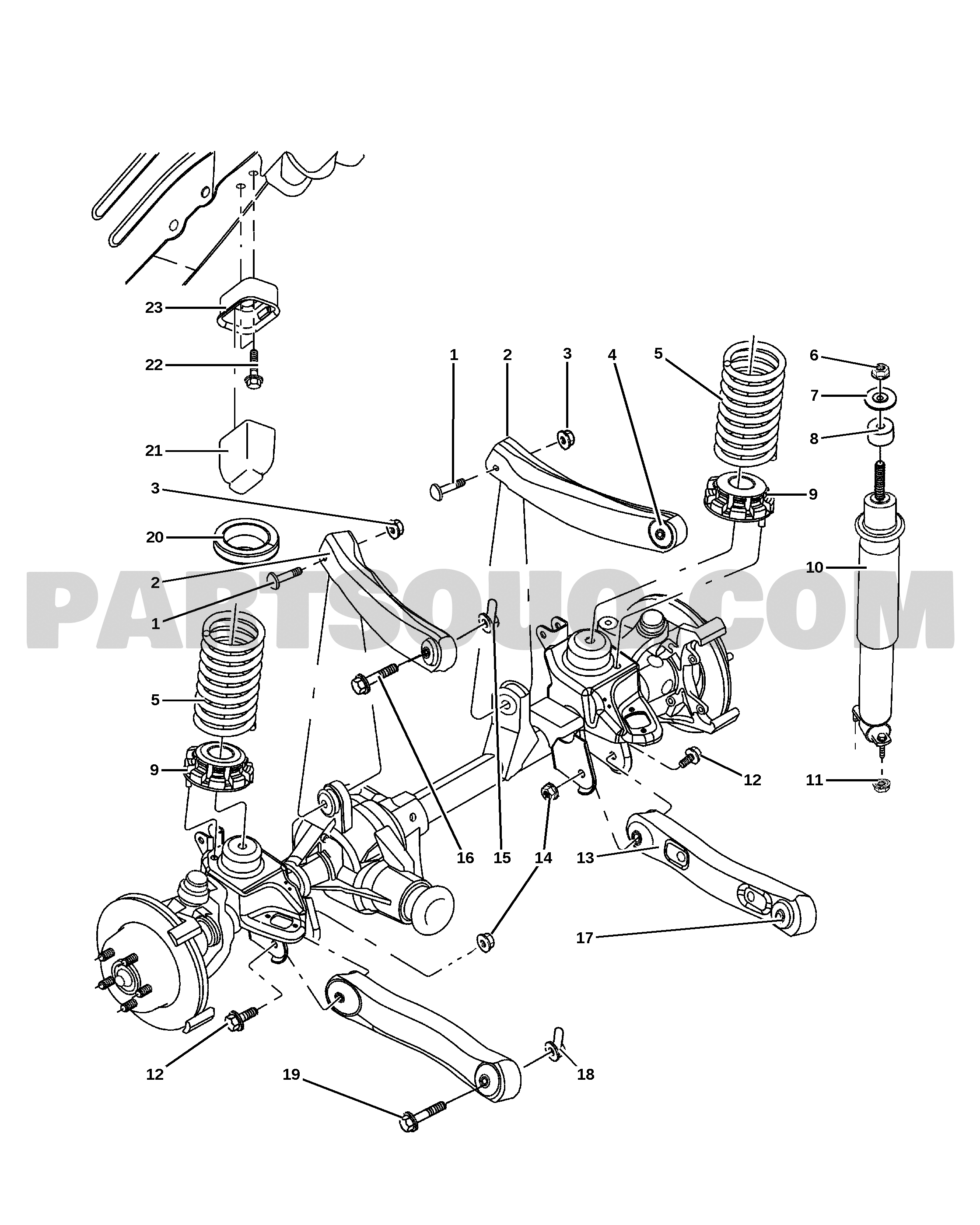 23
22
21
3
20
2
1
5
9
1
2
3
4
5
6
7
8
9
10
PARTSOUQ.COM
12
11
16
15
14
13
17
12
19
18