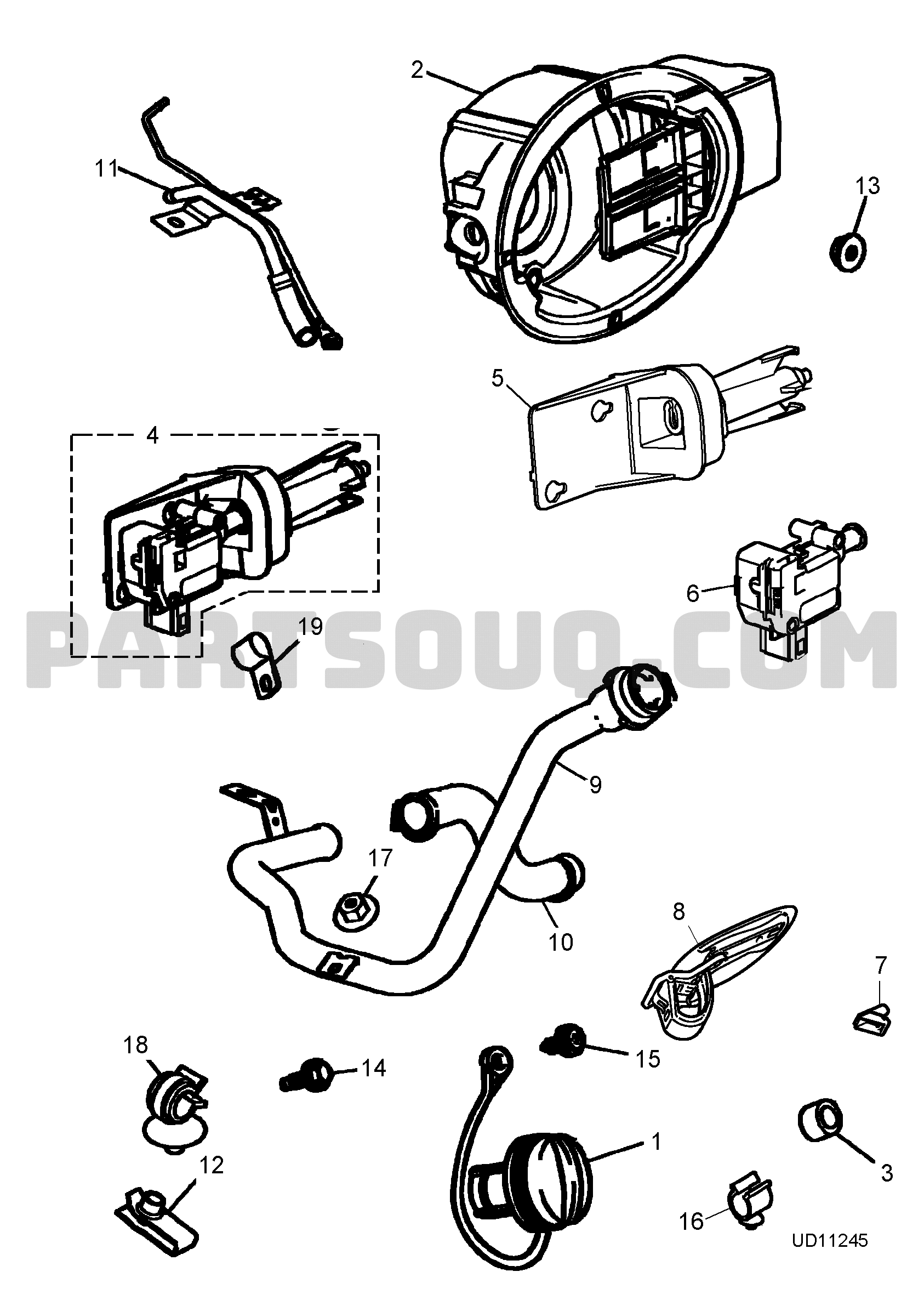 2

11

13

5

4

6

PARTSOUQ.COM

19

9

17

10

8

7

18

14

15

1

3

12

16

UD11245