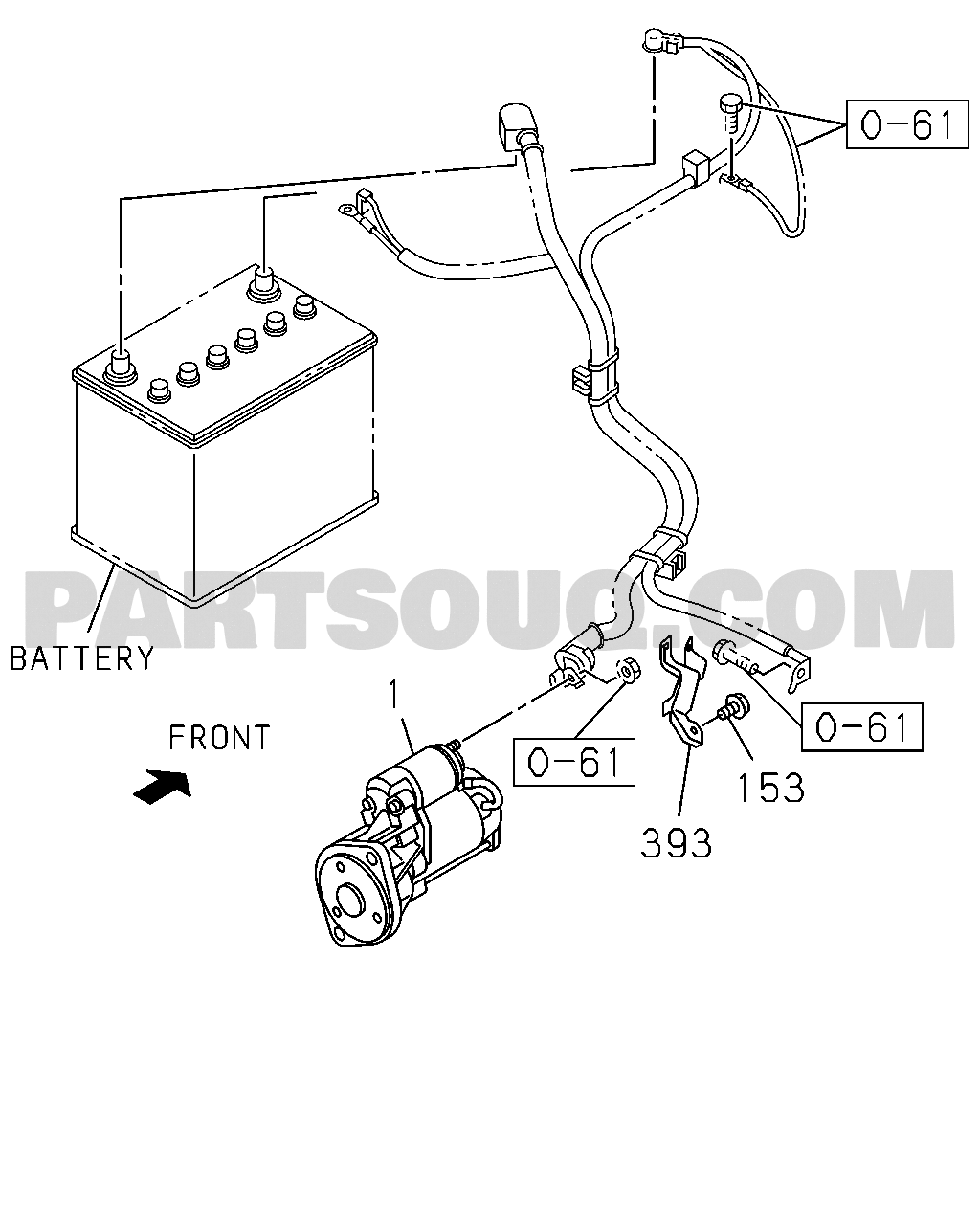 0-61

PARTSOUQ.COM

BATTERY

1

FRONT

0-61

0-61

153

393