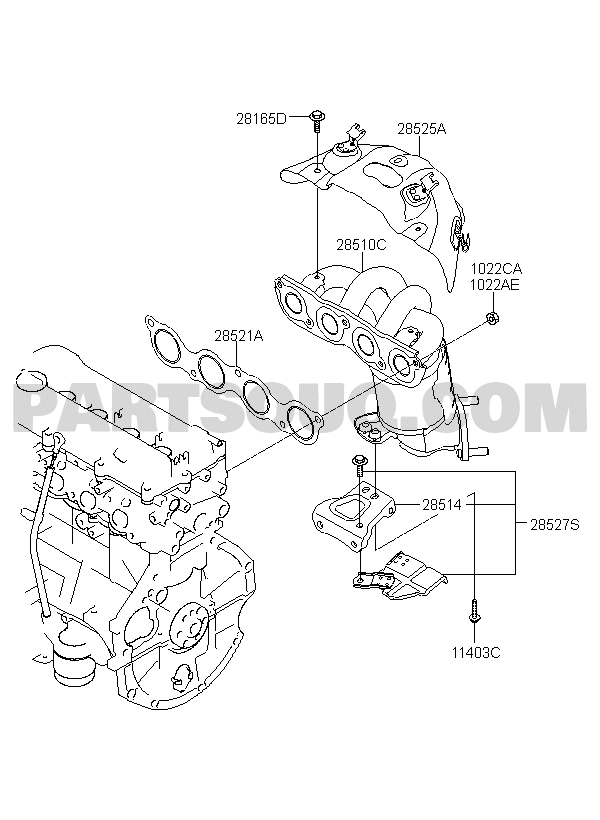 28165D
28525A
28510C
1022CA
1022AE
28521A
PARTSOUQ.COM
28514
28527S
11403C