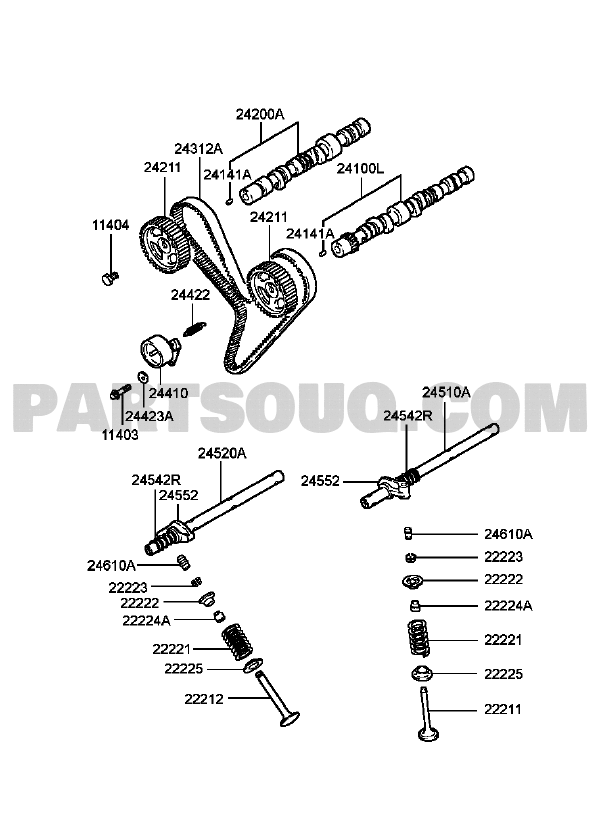 24200A
24312A
24211
24141A
24100L
11404
24211
24141A
24422
24410
24423A
11403
PARTSOUQ.COM
24510A
24542R
24552
24520A
24542R
24552
24610A
22223
22222
22224A
22221
22225
22212
24610A
22223
22222
22224A
22221
22225
22211