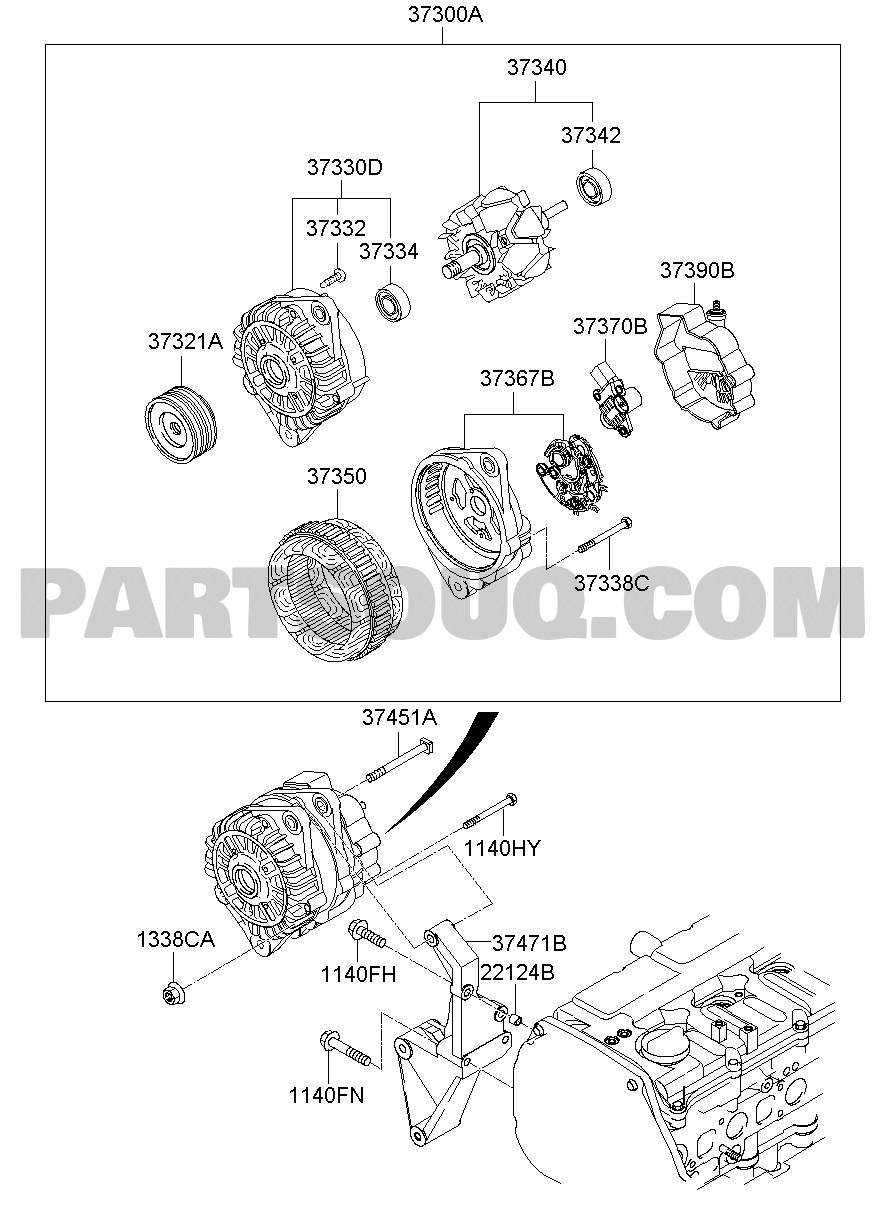 37300A
37340
37342
37330D
37332
37334
37390B
37370B
37321A
37367B
37350
37338C
PARTSOUQ.COM
37451A
1140HY
1338CA
37471B
1140FH
22124B
1140FN