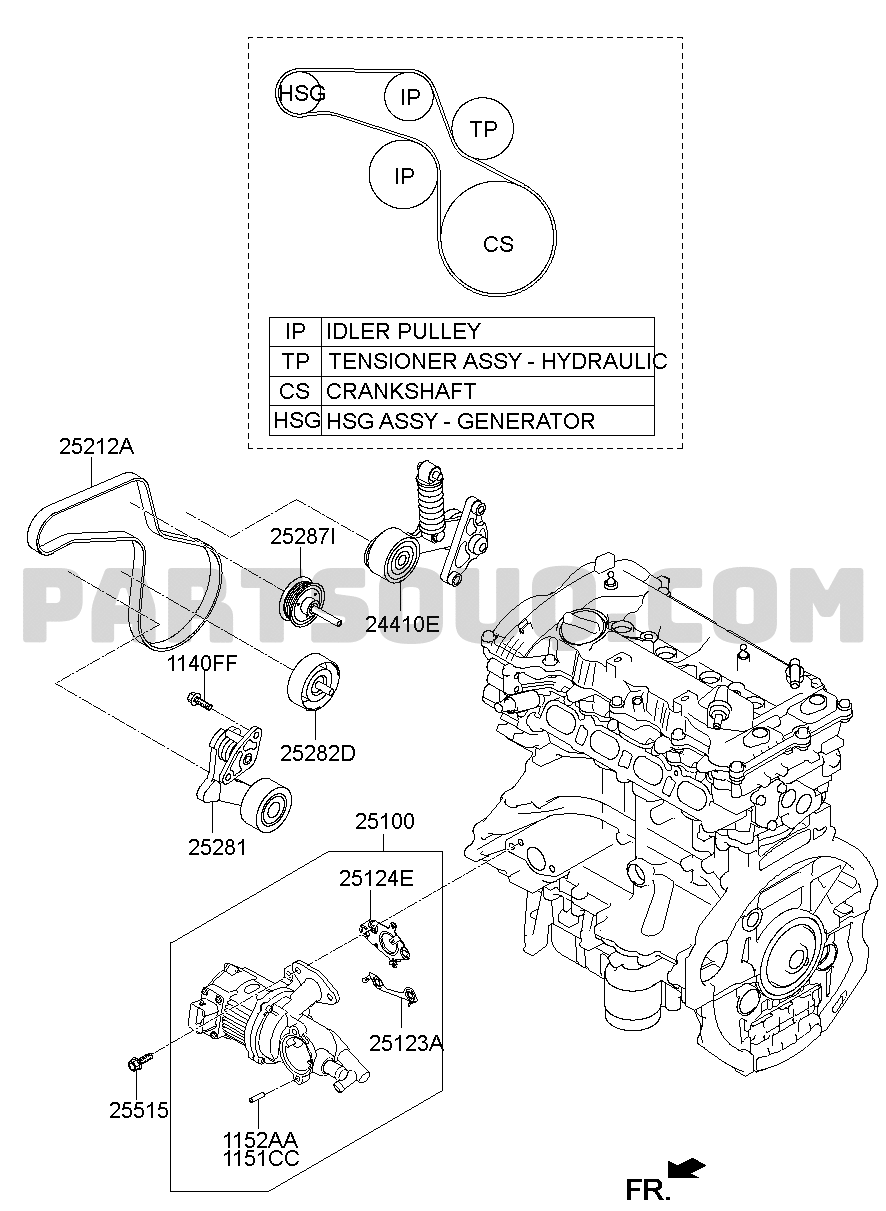 HSG
IP
TP
IP
CS

| IP | IDLER PULLEY |
|---|---|
| TP | TENSIONER ASSY - HYDRAULIC |
| CS | CRANKSHAFT |
| HSG | HSG ASSY - GENERATOR |

25212A
25287I
24410E
PARTSOUQ.COM
1140FF
25282D
25281
25100
25124E
25123A
25515
1152AA
1151CC
FR.