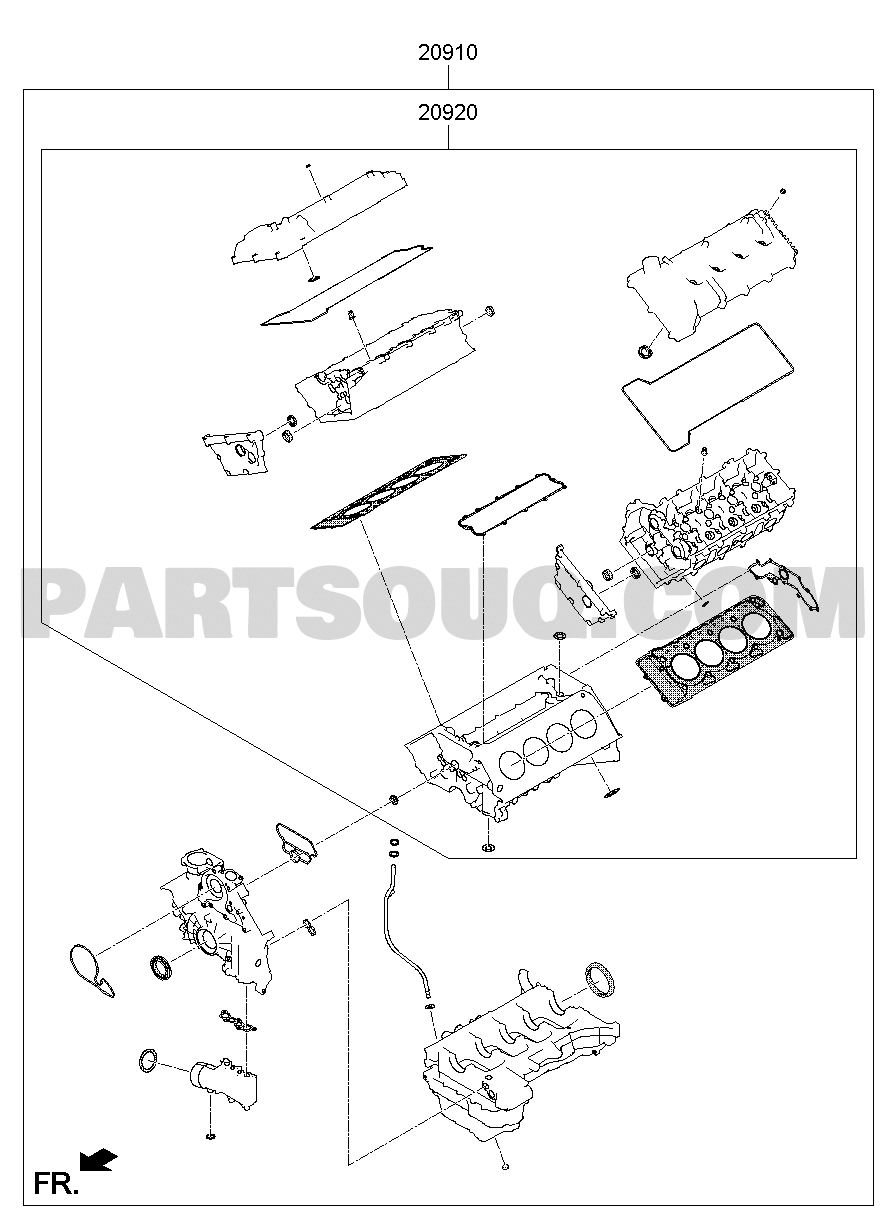 20910

20920

PARTSOUQ.COM

FR.