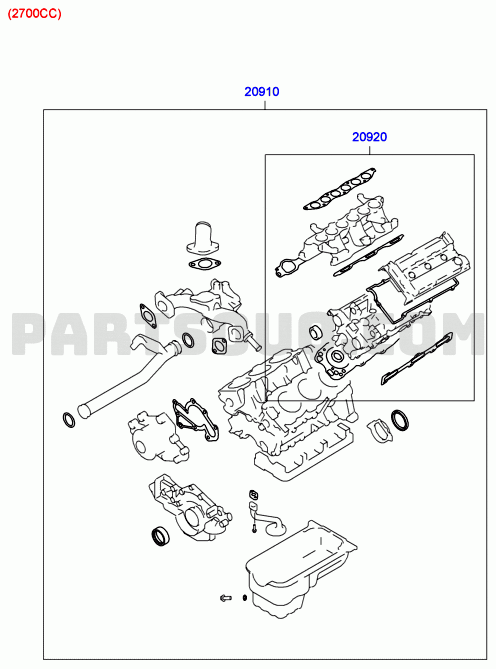 (2700CC)

20910

20920

PARTSOUQ.COM