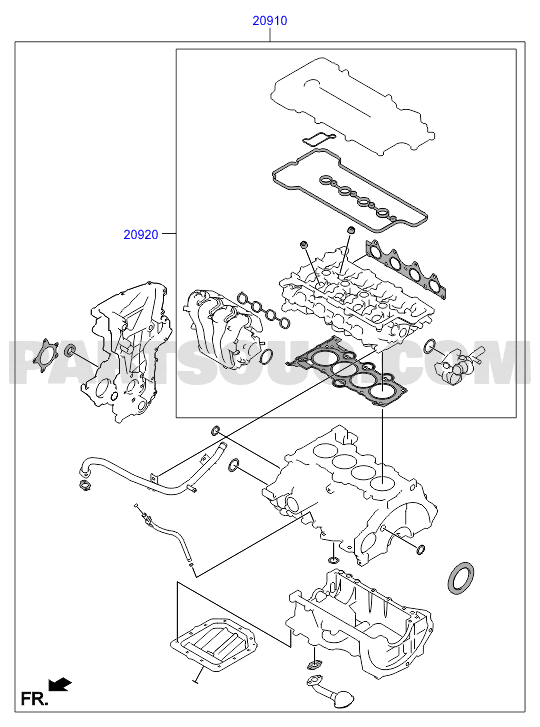 20910

20920

PARTSOUQ.COM

FR.