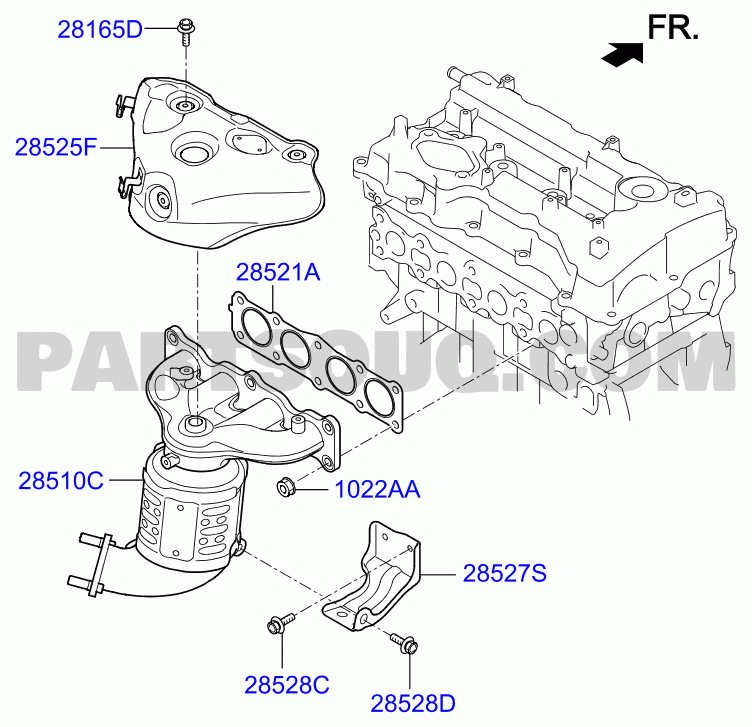 28165D

FR.

28525F

28521A

PARTSOUQ.COM

28510C

1022AA

28527S

28528C

28528D