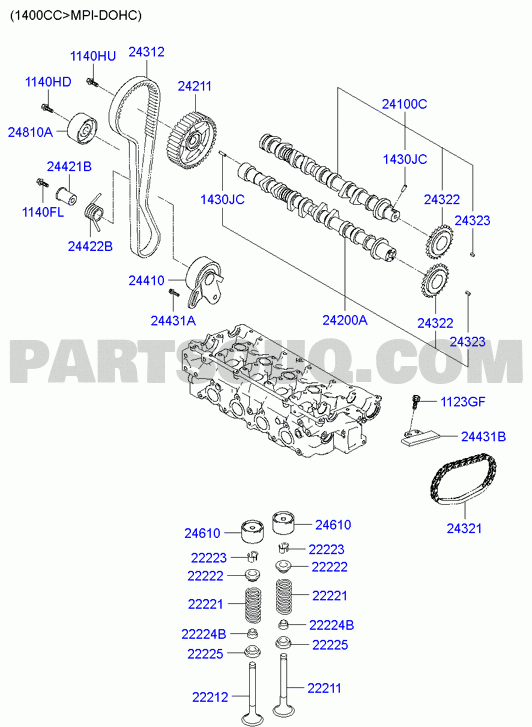 (1400CC>MPI-DOHC)

1140HU
24312
1140HD
24211
24810A
24100C
24421B
1430JC
1140FL
1430JC
24322
24323
24422B
24410
24431A
24200A
24322
24323
PARTSOUQ.COM
1123GF
24431B
24321
24610
24610
22223
22223
22222
22222
22221
22221
22224B
22224B
22225
22225
22212
22211