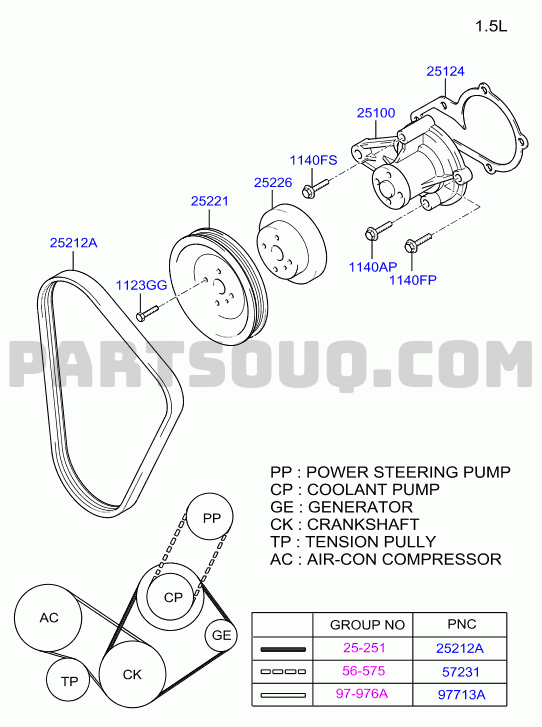 1.5L

25124
25100
1140FS
25226
25221
25212A
1123GG
1140AP
1140FP

PARTSOUQ.COM

PP : POWER STEERING PUMP
CP : COOLANT PUMP
GE : GENERATOR
CK : CRANKSHAFT
TP : TENSION PULLY
AC : AIR-CON COMPRESSOR

PP
CP
AC
GE
TP
CK

| | GROUP NO | PNC |
|---|---|---|
| | 25-251 | 25212A |
| | 56-575 | 57231 |
| | 97-976A | 97713A |