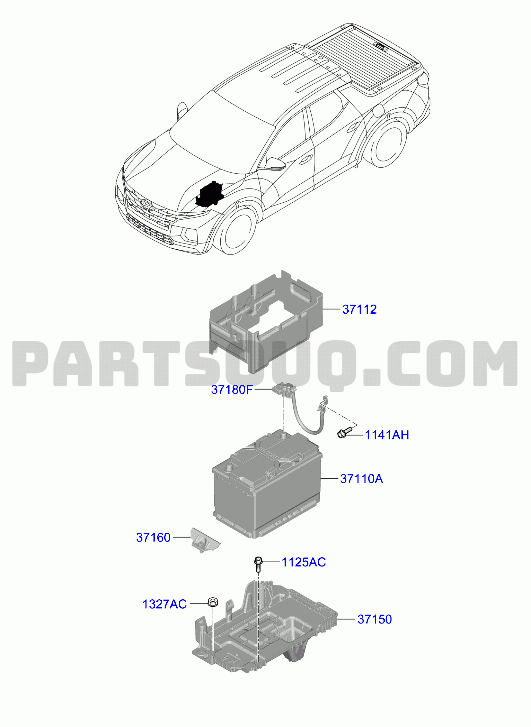 37112
PARTSOUQ.COM
37180F
1141AH
37110A
37160
1125AC
1327AC
37150