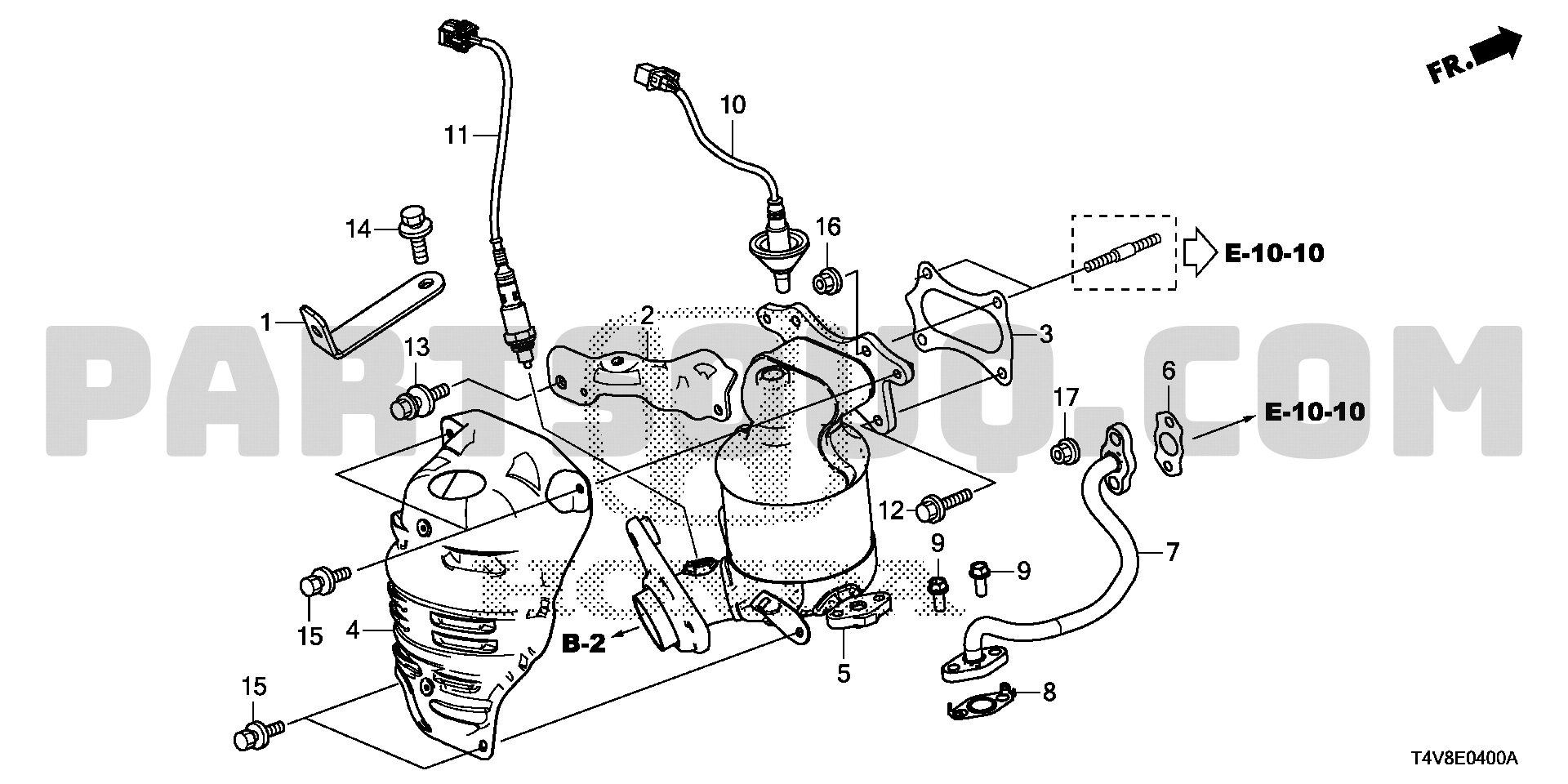 FR.

11

10

14

16

E-10-10

1

2

3

13

PARTSOUQ.COM

17

6

E-10-10

12

9

9

7

15

4

B-2

5

15

8

T4V8E0400A