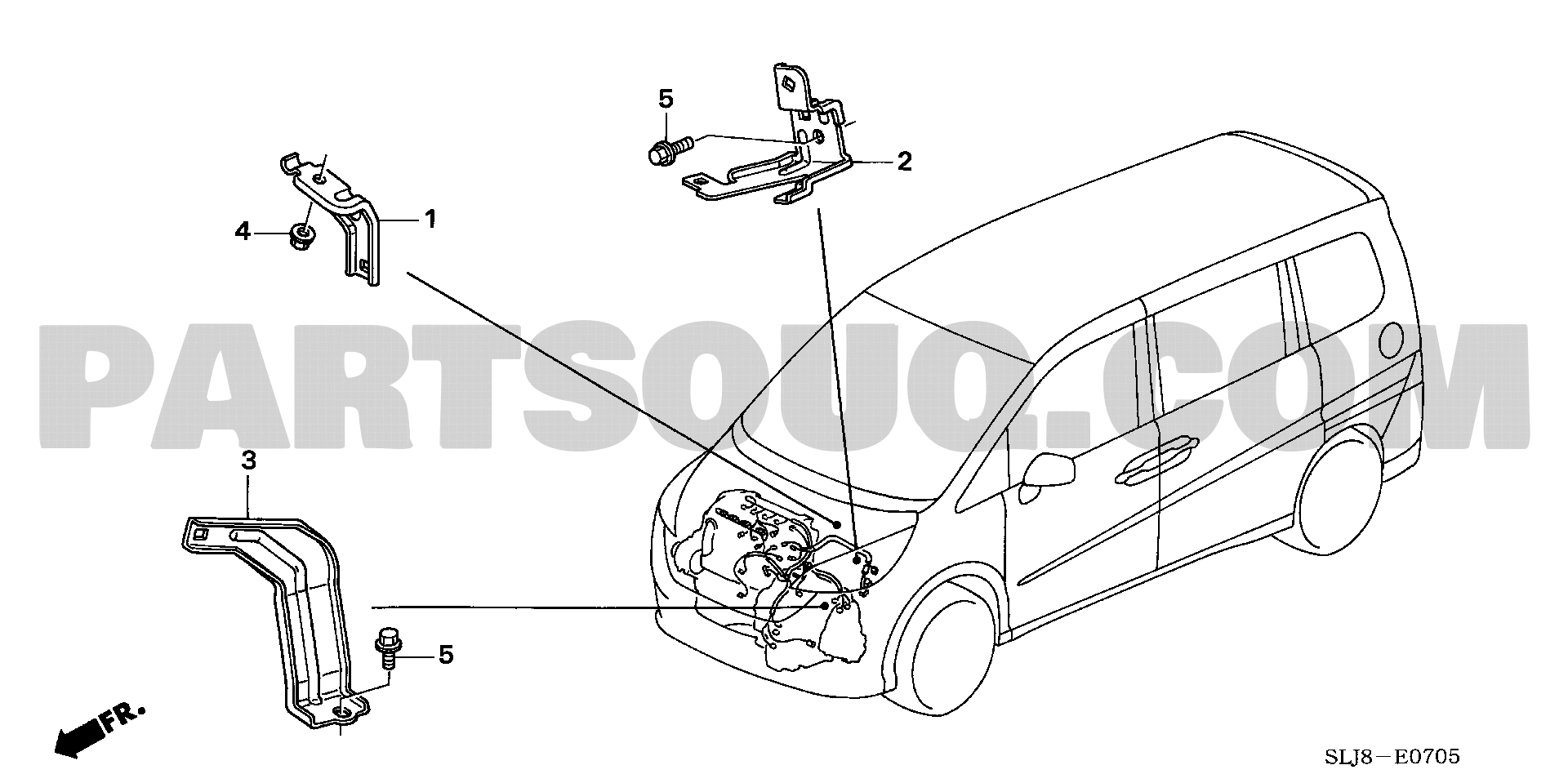 5
2
1
4
PARTSOUQ.COM
3
5
FR.
SLJ8—E0705