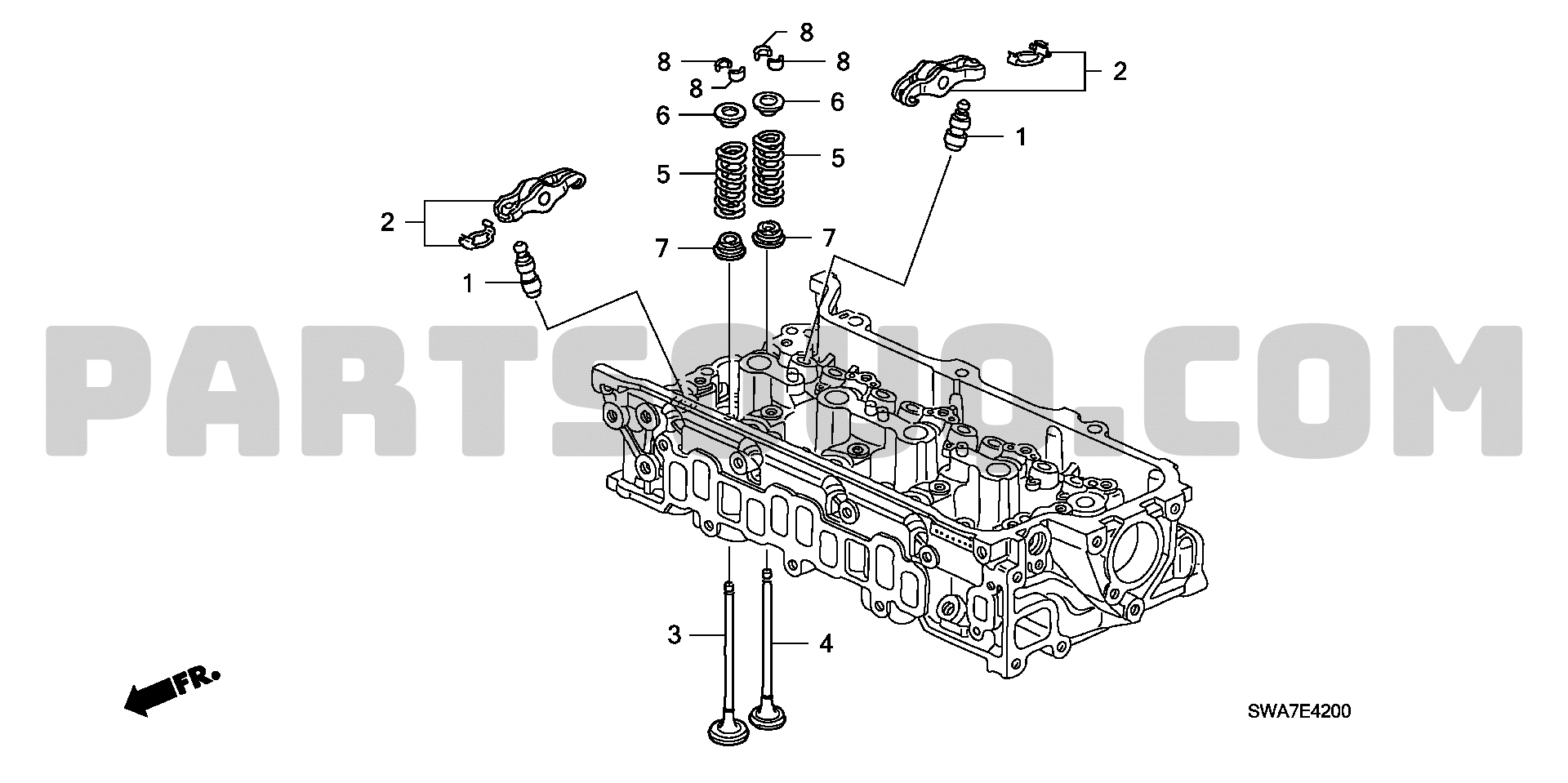 8
8
8
8
2
6
6
1
5
5
2
7
7
1
PARTSOUQ.COM
3
4
FR.
SWA7E4200