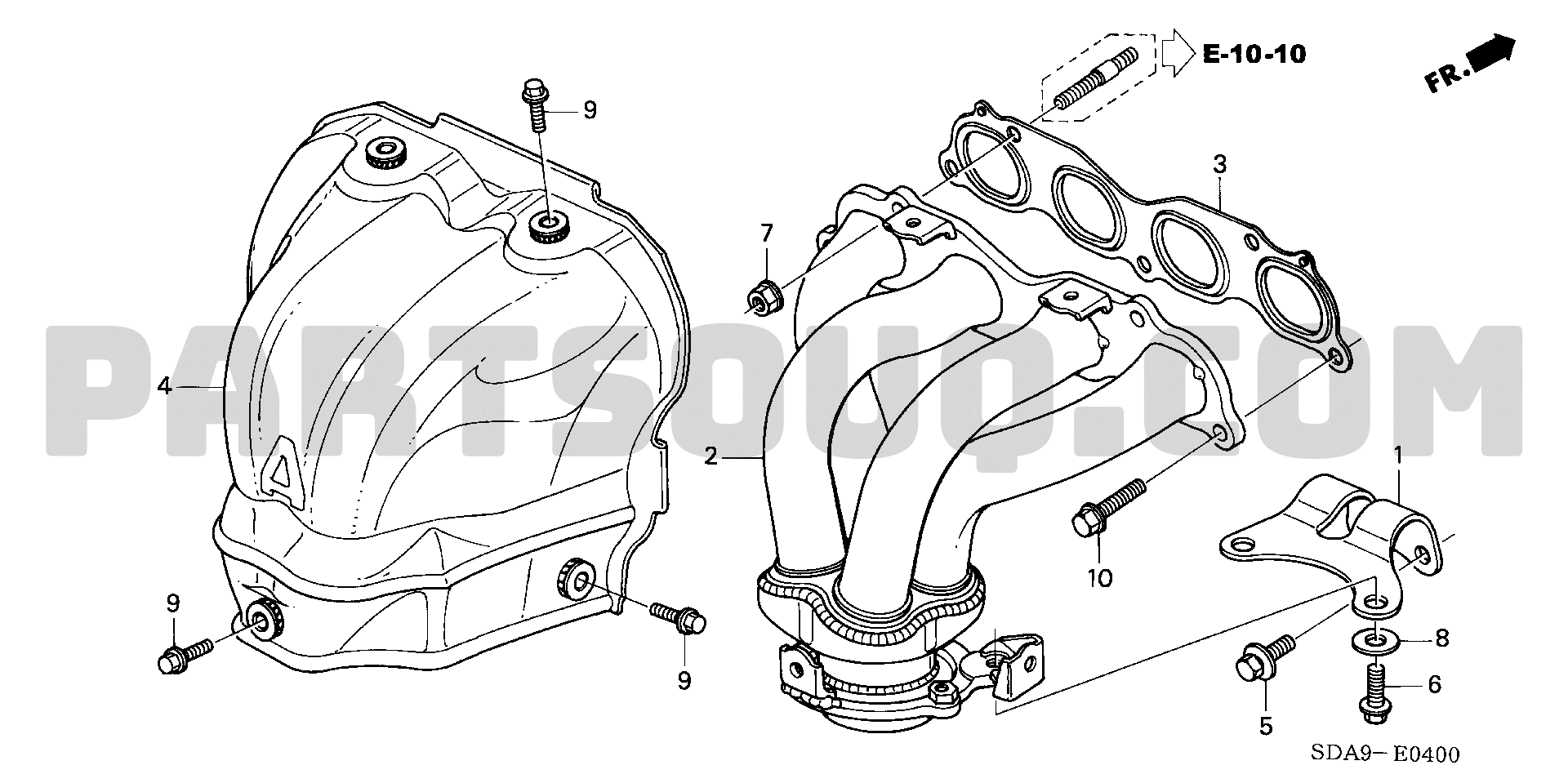 E-10-10

FR.

9

3

7

PARTSOUQ.COM

4

2

1

10

9

9

8

6

5

SDA9-E0400