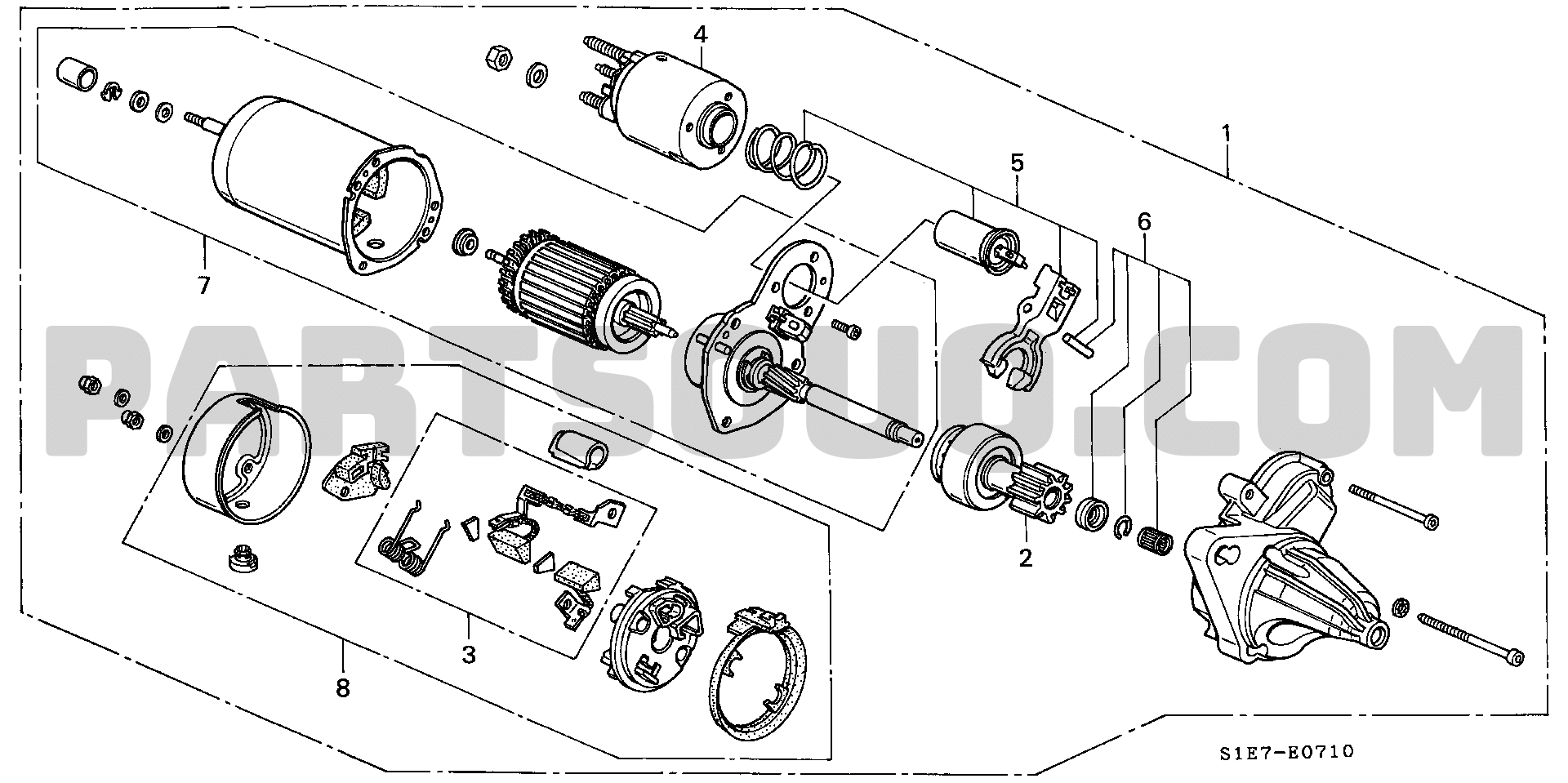 4
1
5
6
7
PARTSOUQ.COM
2
3
8
S1E7-E0710