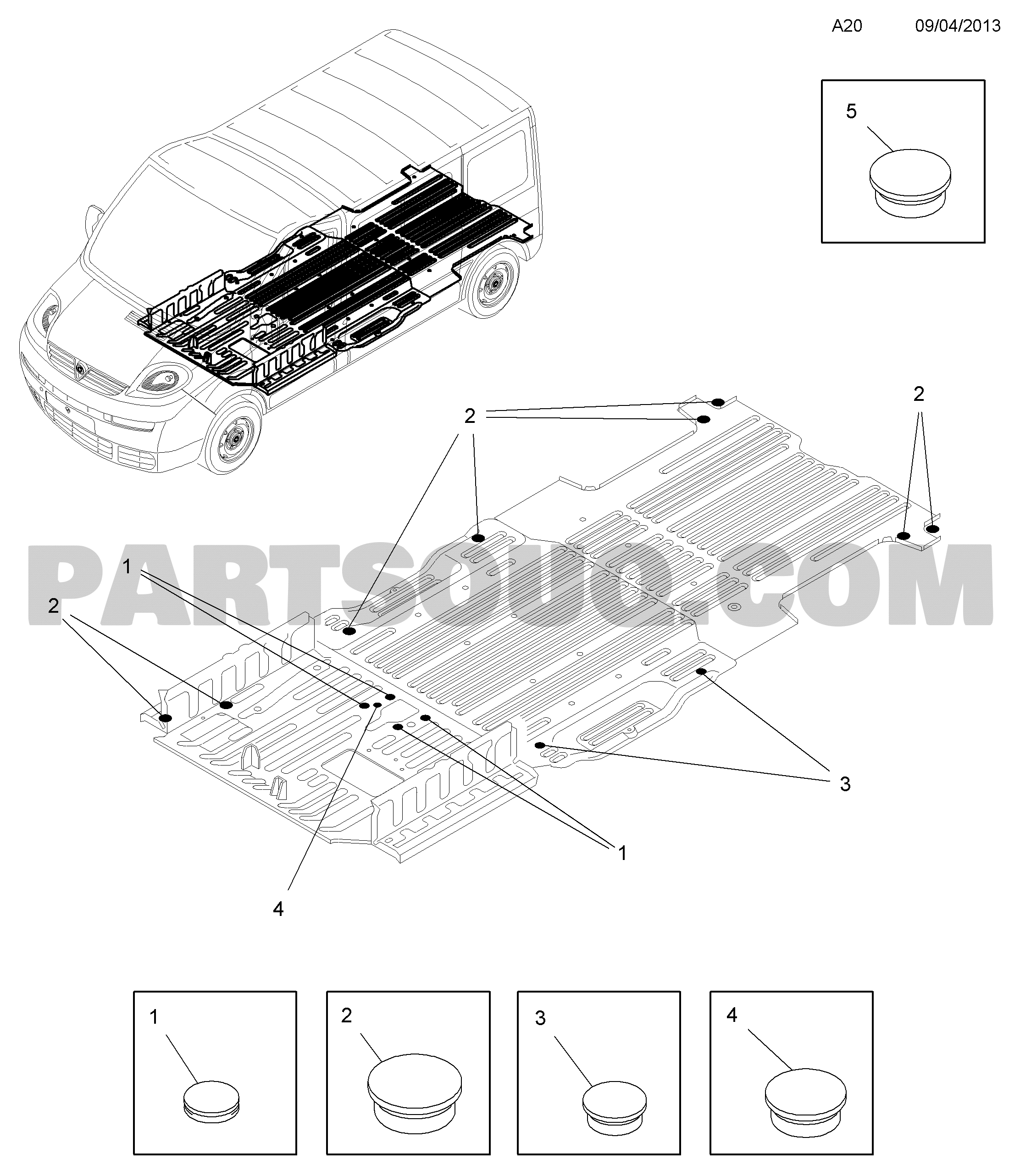 A20 09/04/2013

5

2

2

PARTSOUQ.COM

1

2

3

1

4

1

2

3

4