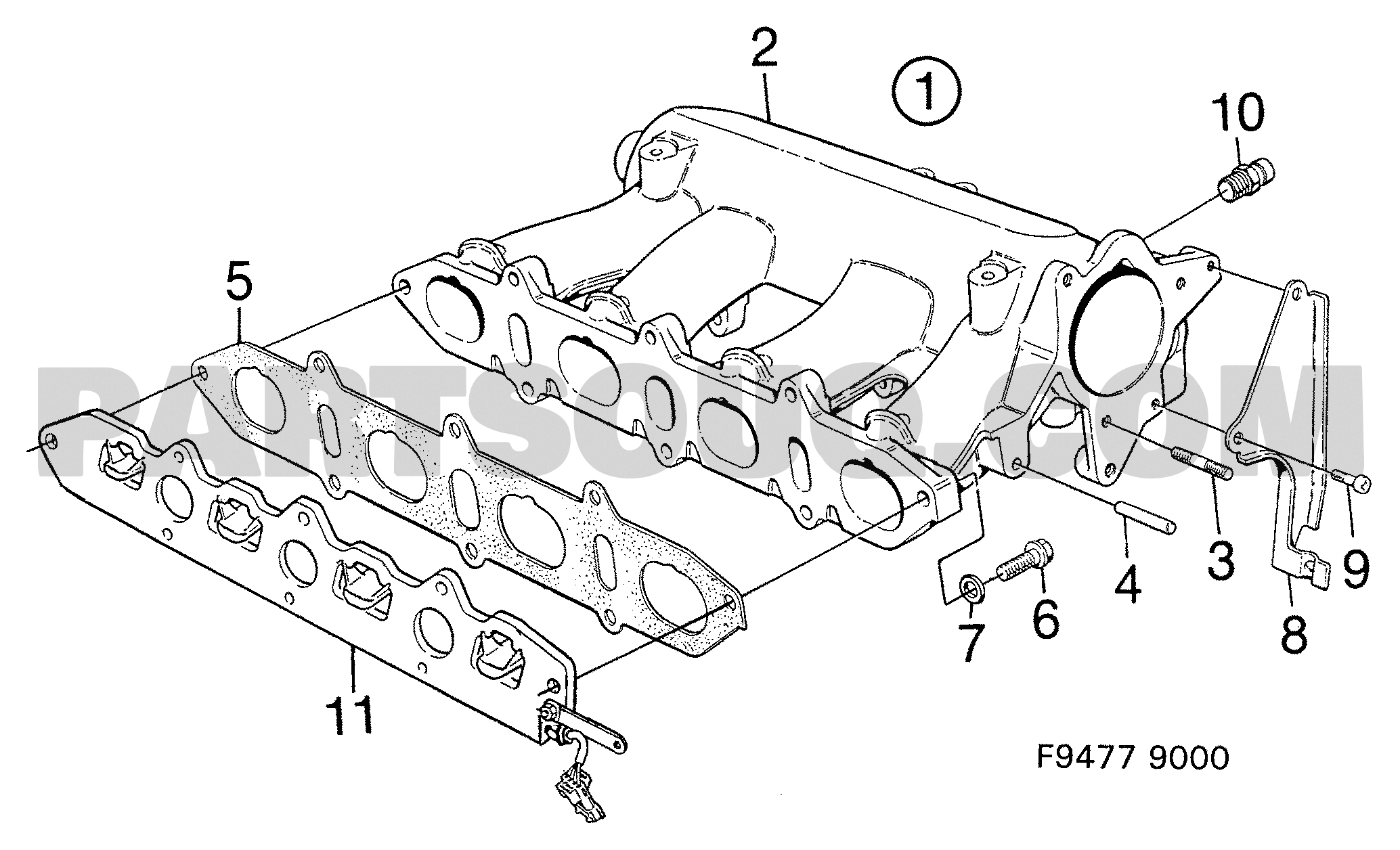 2
1
10
5
PARTSOUQ.COM
3
9
4
6
7
8
11
F9477 9000