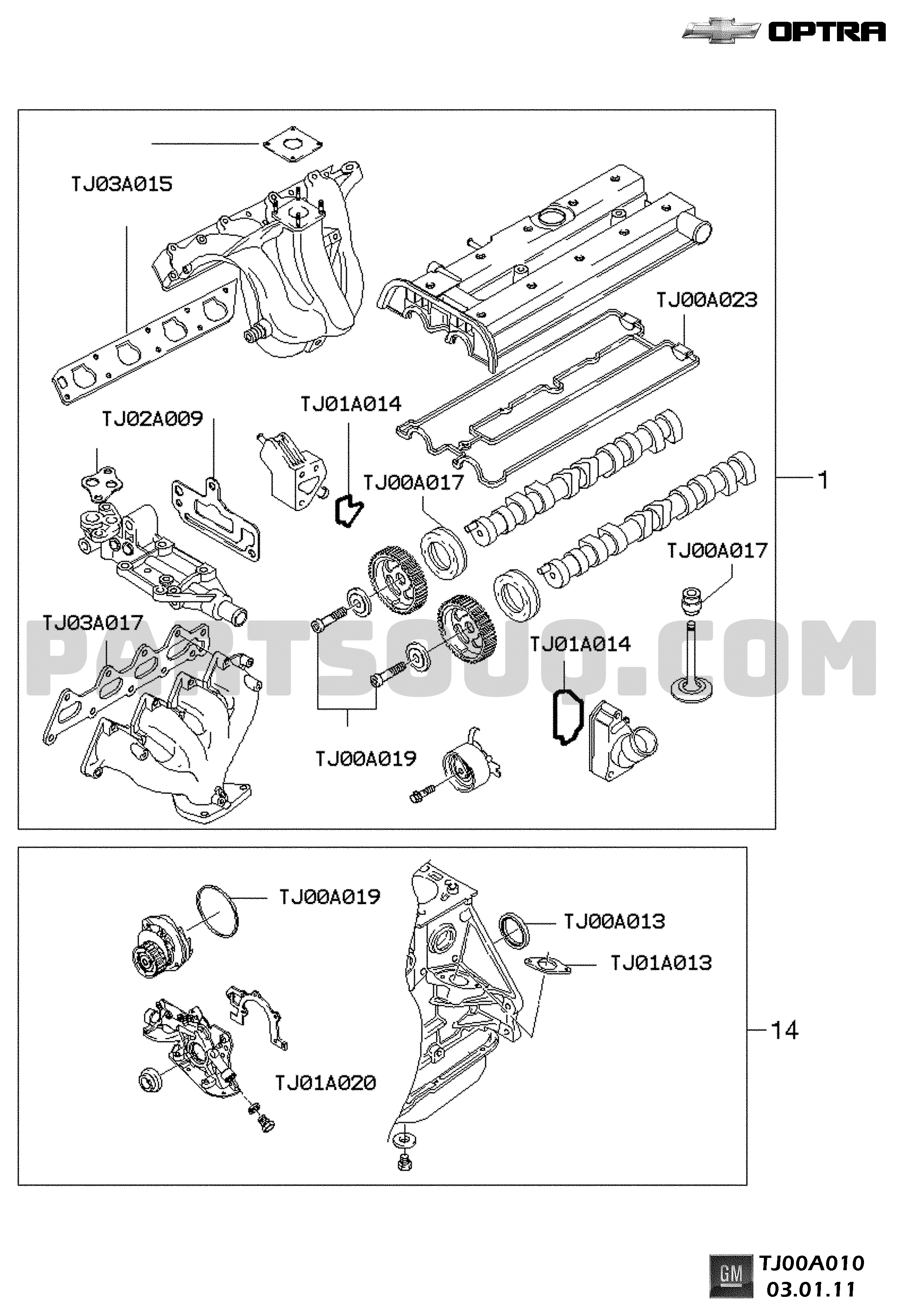 OPTRA

TJ03A015

TJ00A023

TJ01A014

TJ02A009

TJ00A017

1

TJ00A017

TJ03A017

PARTSOUQ.COM

TJ01A014

TJ00A019

TJ00A019

TJ00A013

TJ01A013

14

TJ01A020

GM

TJ00A010
03.01.11