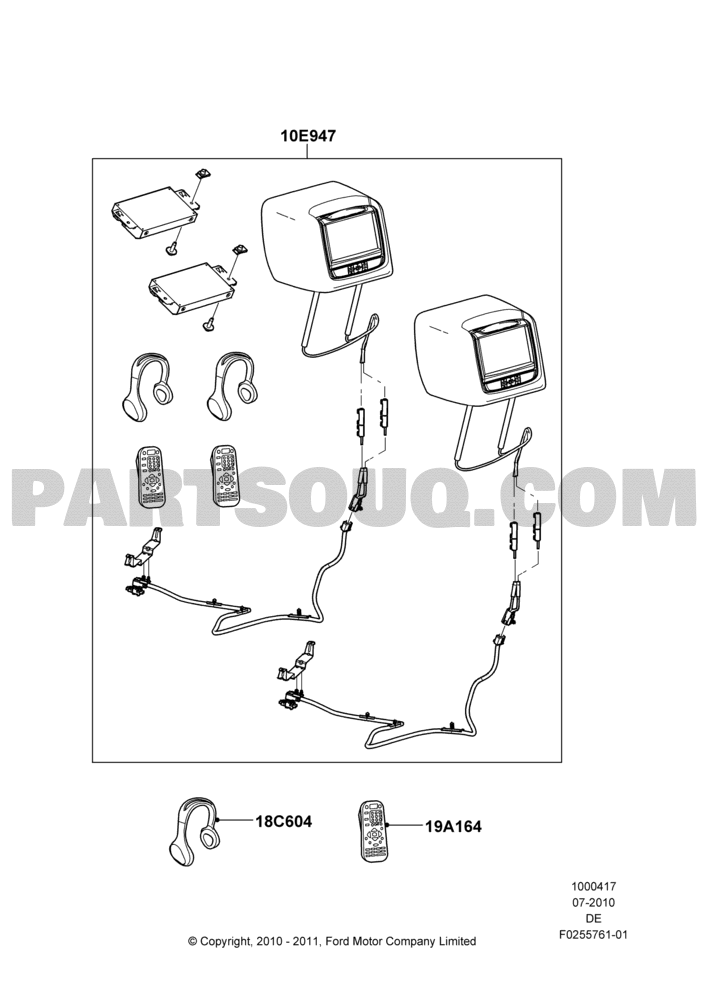 10E947

PARTSOUQ.COM

18C604

19A164

1000417
07-2010
DE
F0255761-01

© Copyright, 2010 - 2011, Ford Motor Company Limited