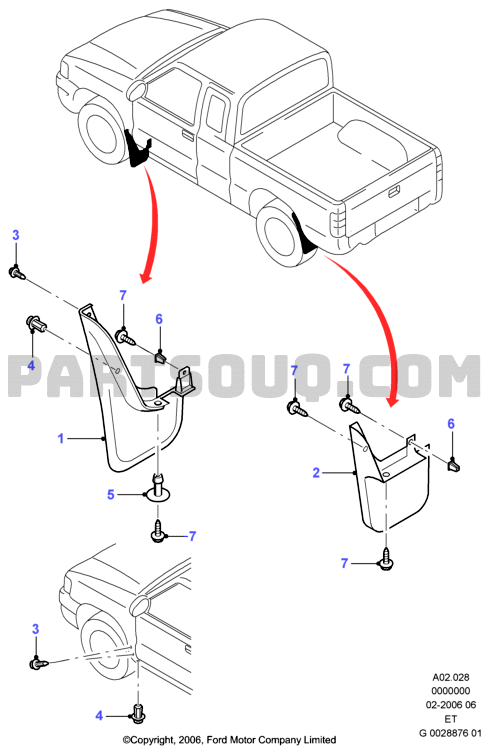 3

7

6

4

PARTSOUQ.COM

7

7

6

1

2

5

7

7

3

4

A02.028
0000000
02-2006 06
ET
G 0028876 01

©Copyright, 2006, Ford Motor Company Limited