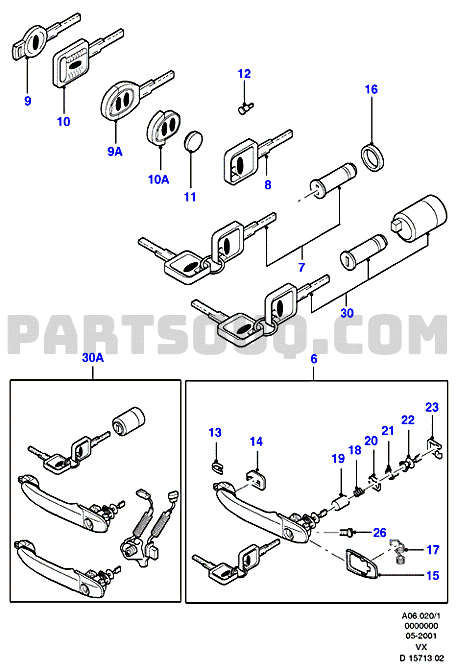 9
10
9A
10A
11
12
8
16
7
30
PARTSOUQ.COM
30A
6
13
14
19
18
20
21
22
23
26
17
15
A06.020/1
0000000
05-2001
VX
D 15713 02